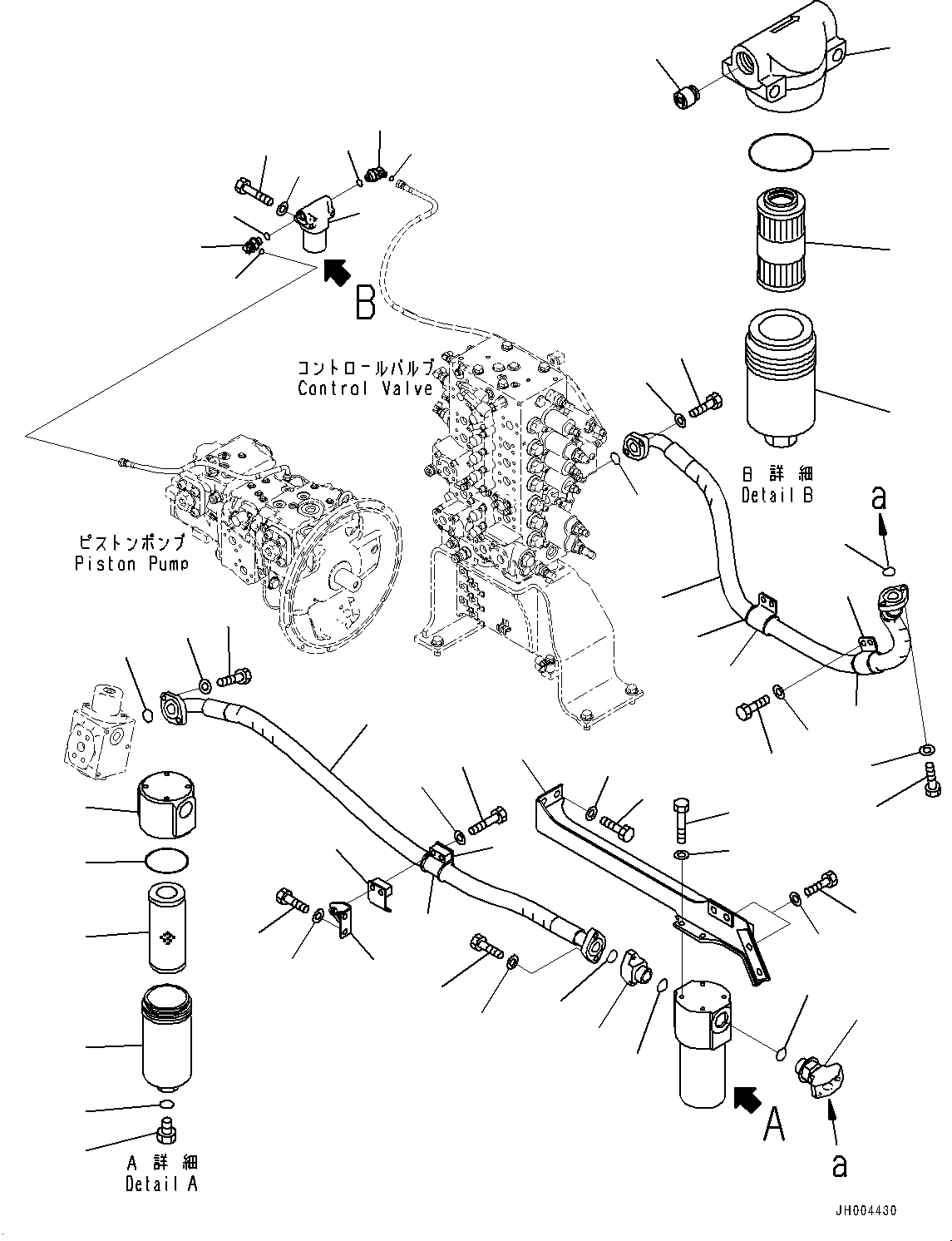 B

コントロールバルブ
Control Valve

B 詳 細
Detail B

a

ピストンポンプ
Piston Pump

A

a

A 詳 細
Detail A

JH004430