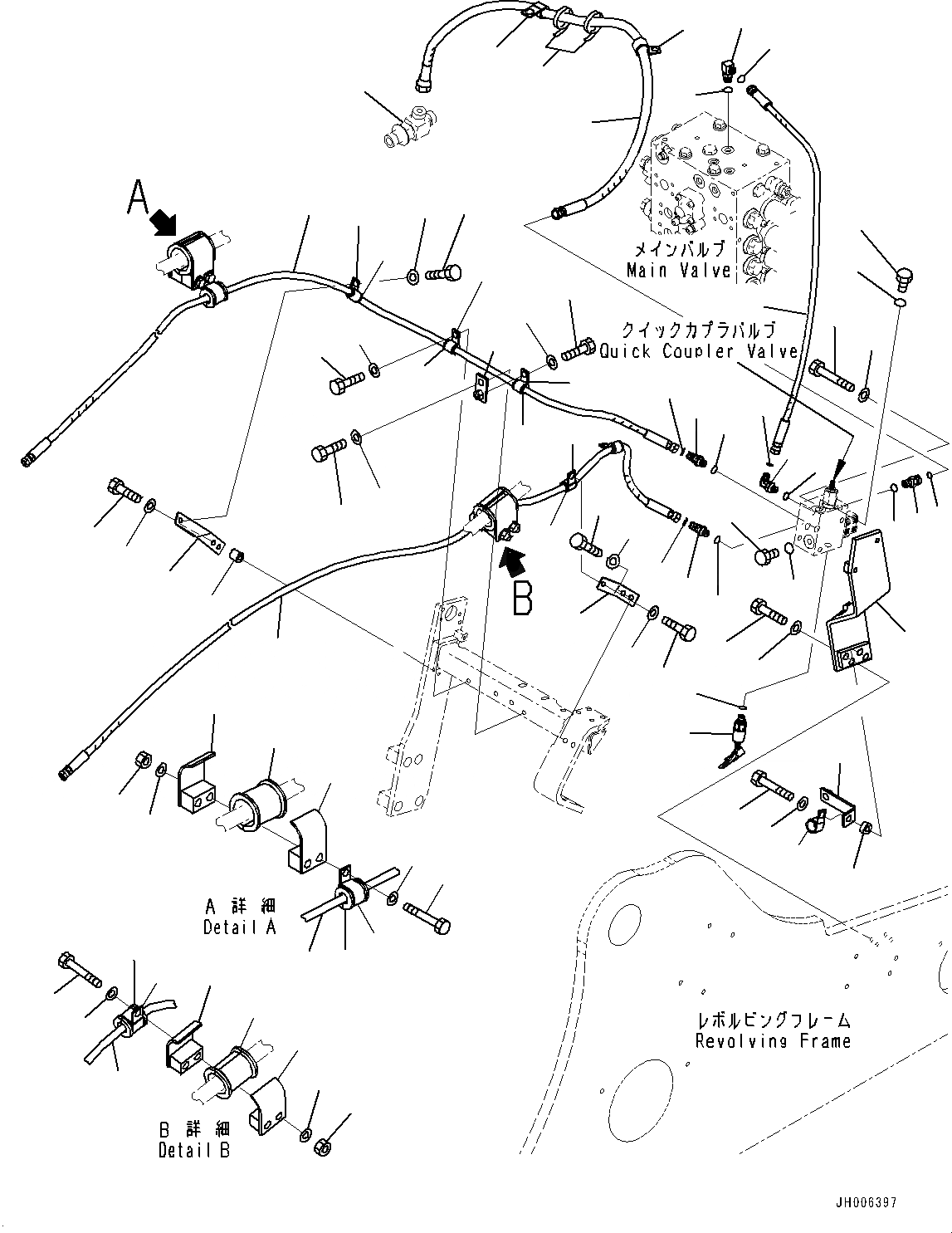 A

メインバルブ
Main Valve

クイックカプラバルブ
Quick Coupler Valve

B

A 詳細
Detail A

B 詳細
Detail B

レボルビングフレーム
Revolving Frame

JH006397