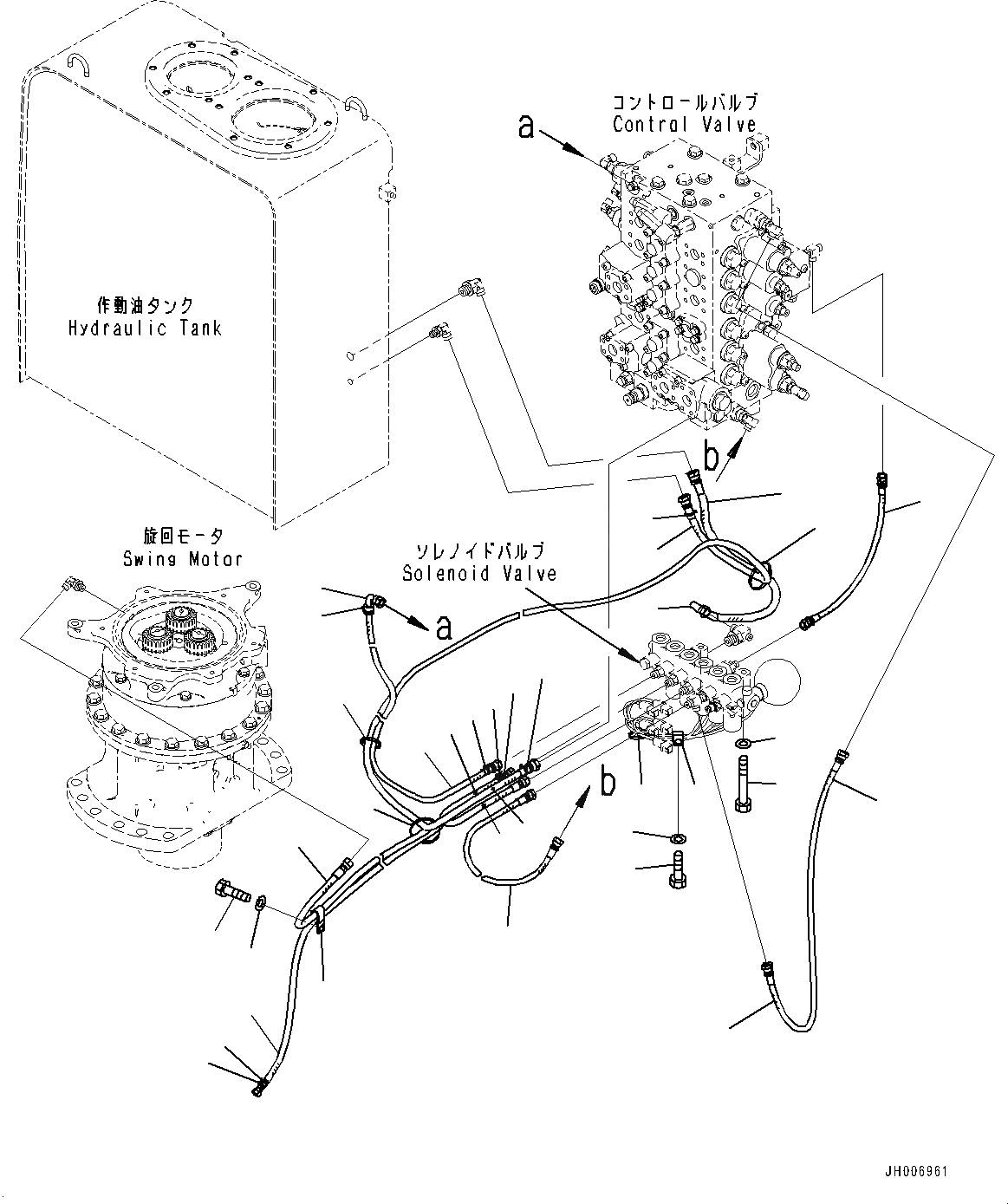 コントロールバルブ
Control Valve

a

作動油タンク
Hydraulic Tank

b

旋回モータ
Swing Motor

ソレノイドバルブ
Solenoid Valve

a

b

JH006961