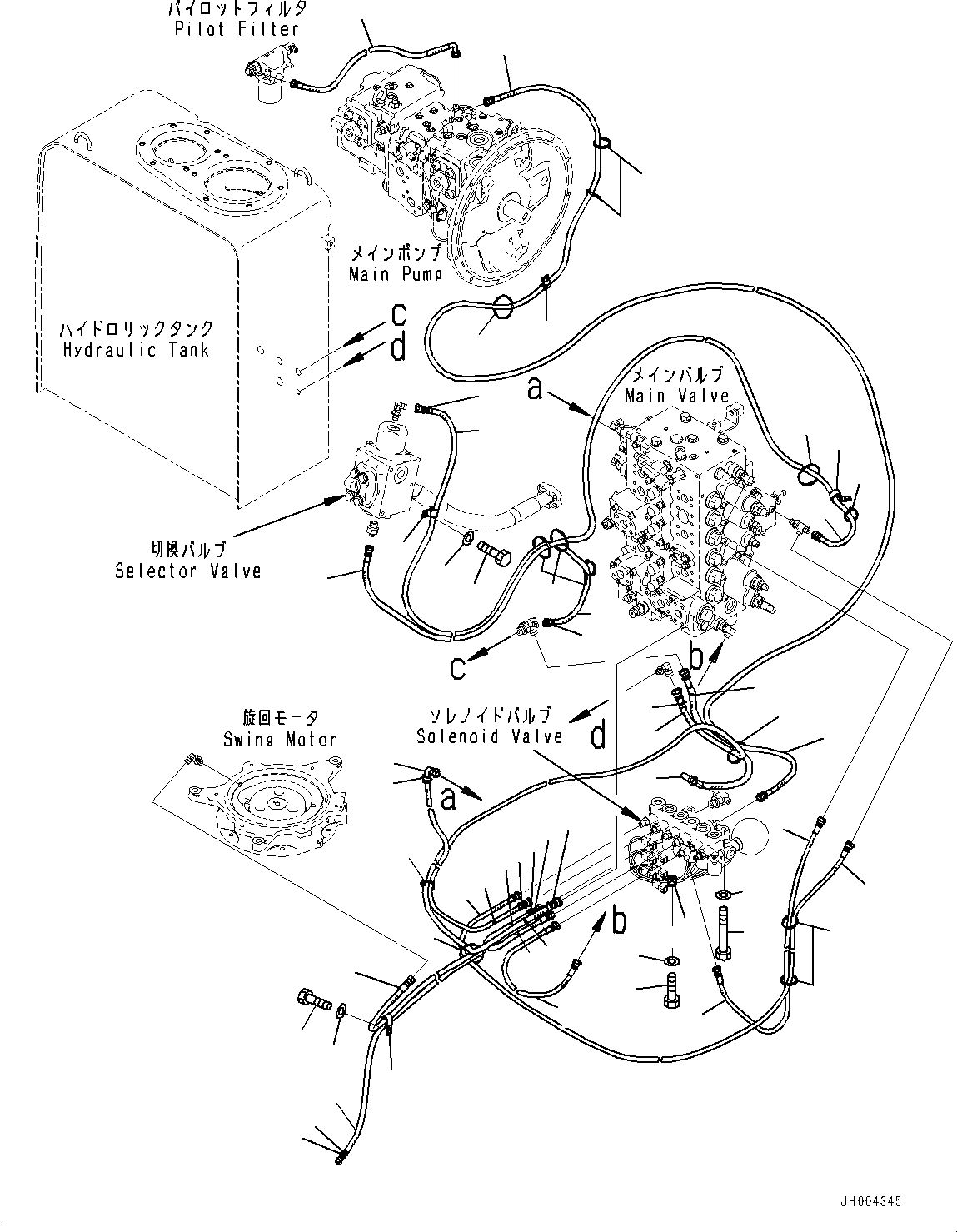 パイロットフィルタ
Pilot Filter

メインポンプ
Main Pump

ハイドロリックタンク
Hydraulic Tank

c
d

a

メインバルブ
Main Valve

切換バルブ
Selector Valve

c

b

旋回モータ
Swing Motor

ソレノイドバルブ
Solenoid Valve

d

a

b

JH004345