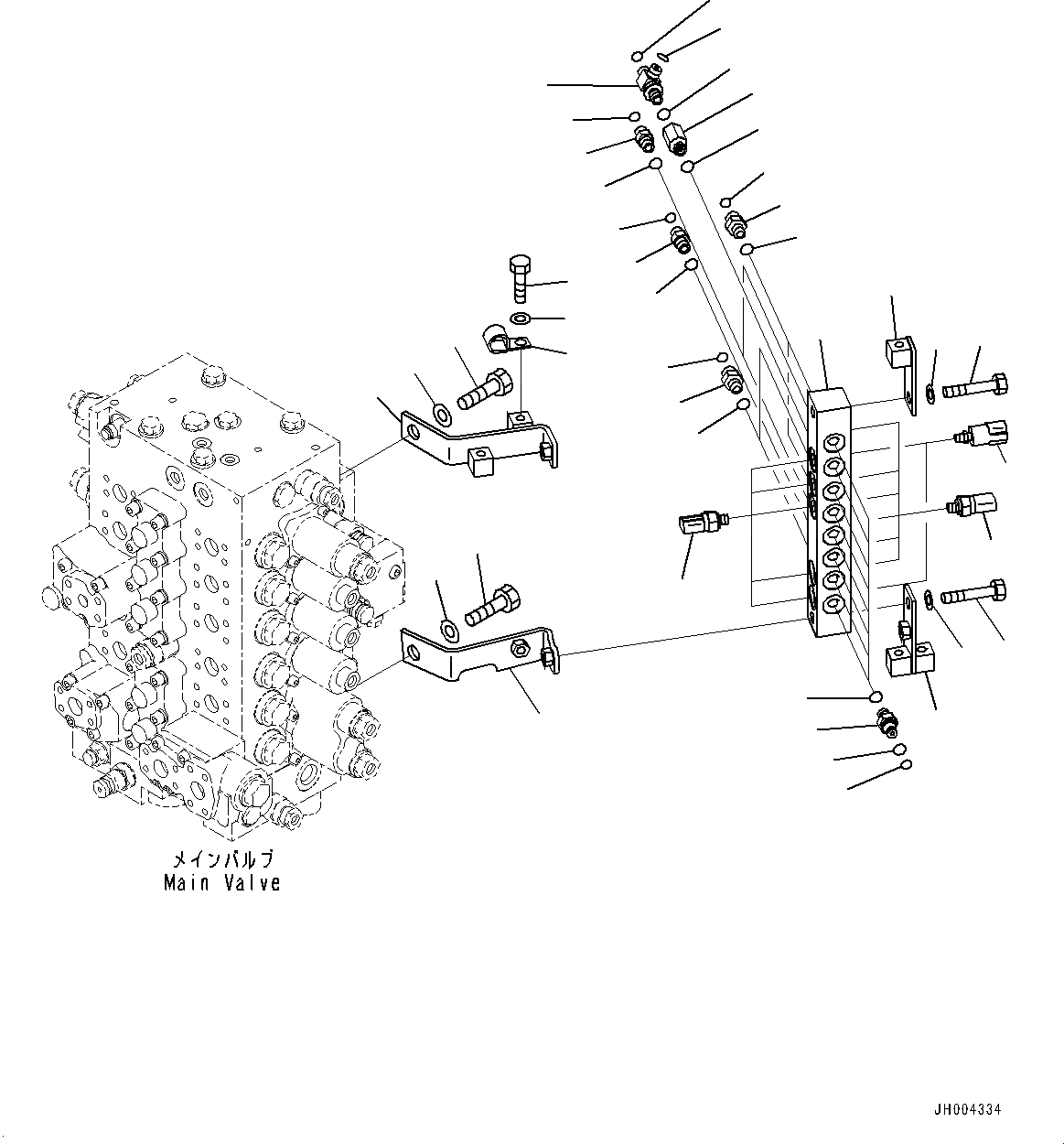 メインバルブ
Main Valve

JH004334