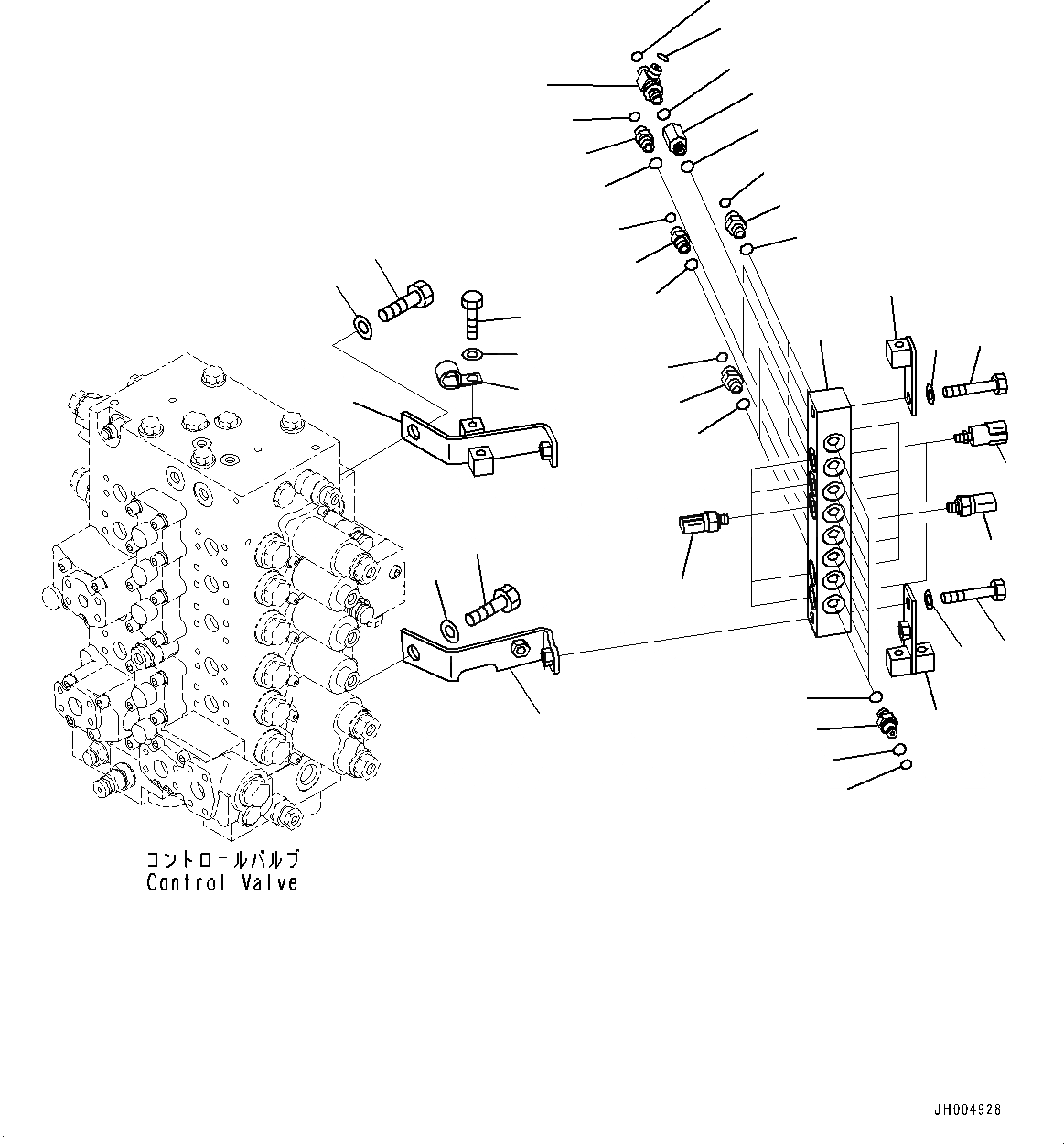 コントロールバルブ
Control Valve

JH004928