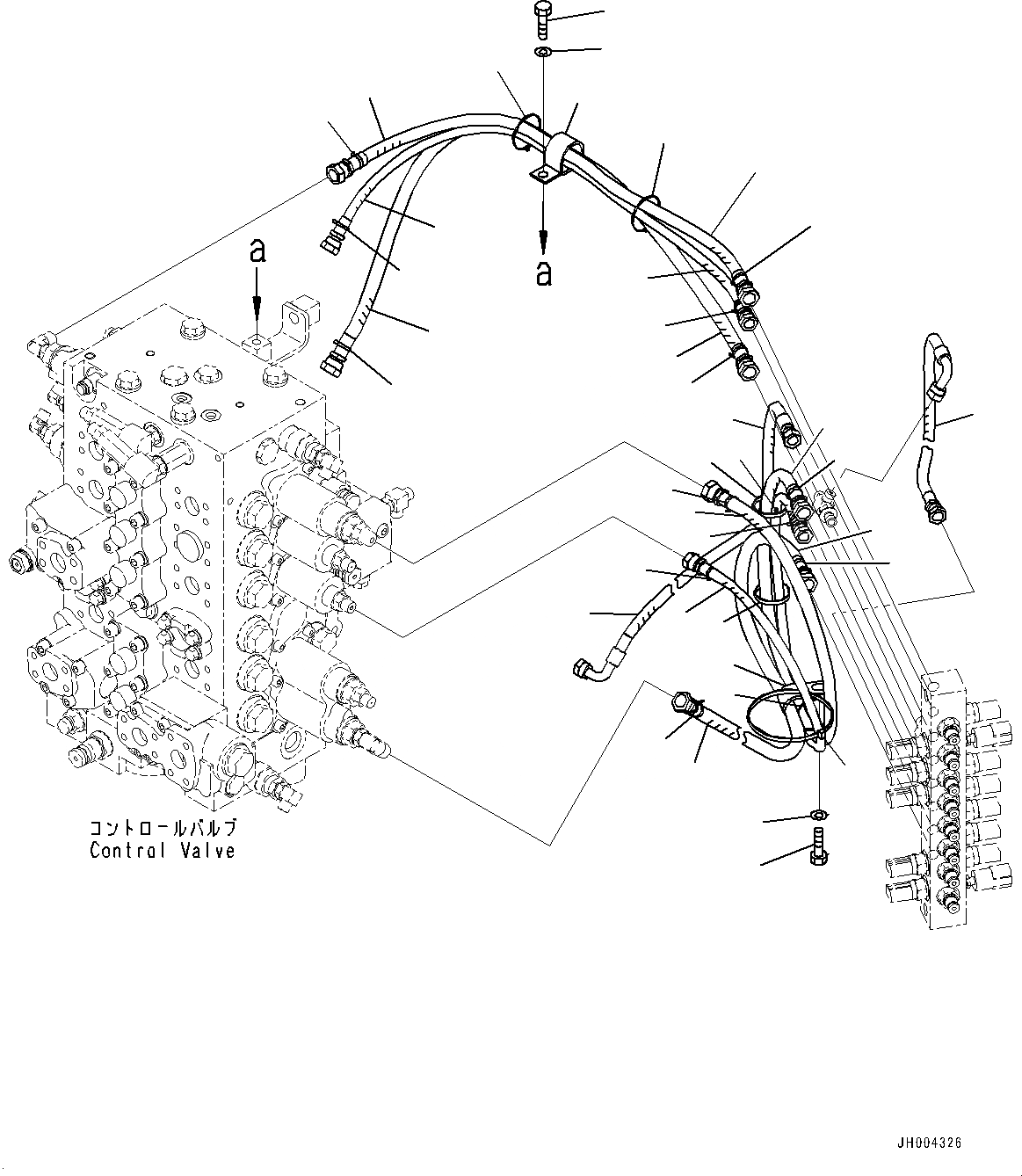 a

a

コントロールバルブ
Control Valve

JH004326