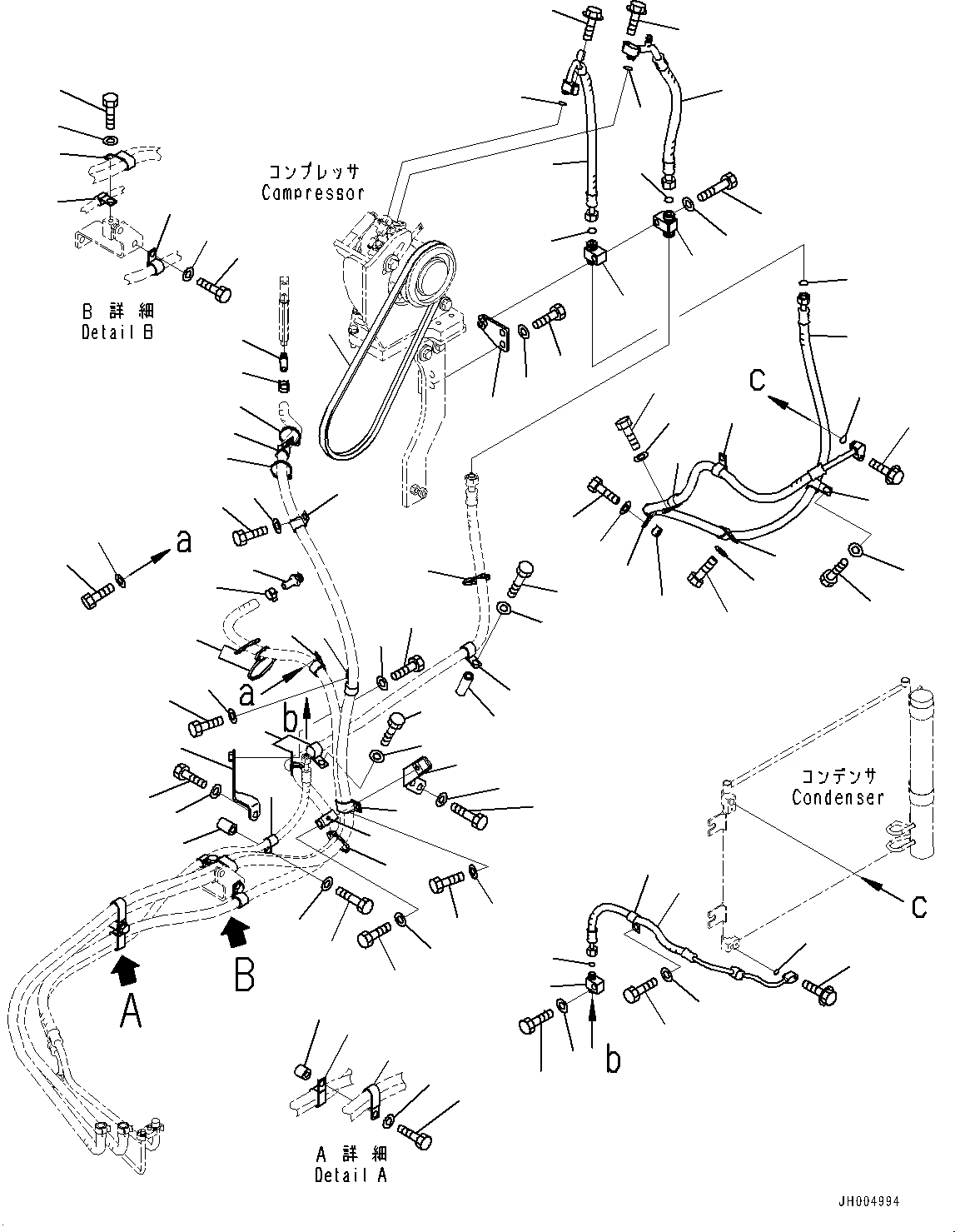 コンプレッサ
Compressor

B 詳 細
Detail B

C

a

a

b

コンデンサ
Condenser

C

B

A

b

A 詳 細
Detail A

JH004994