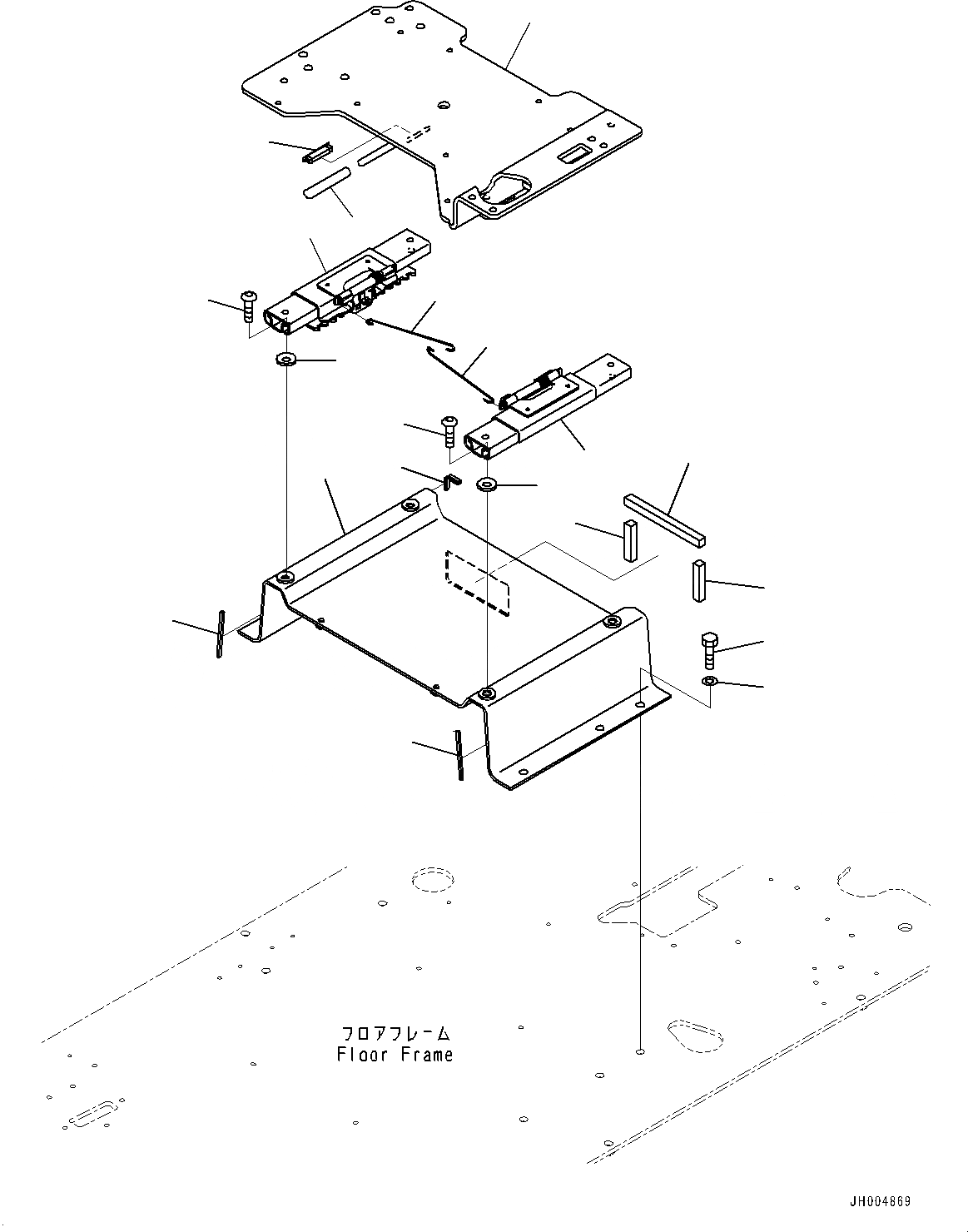 フロアフレーム
Floor Frame

JH004869