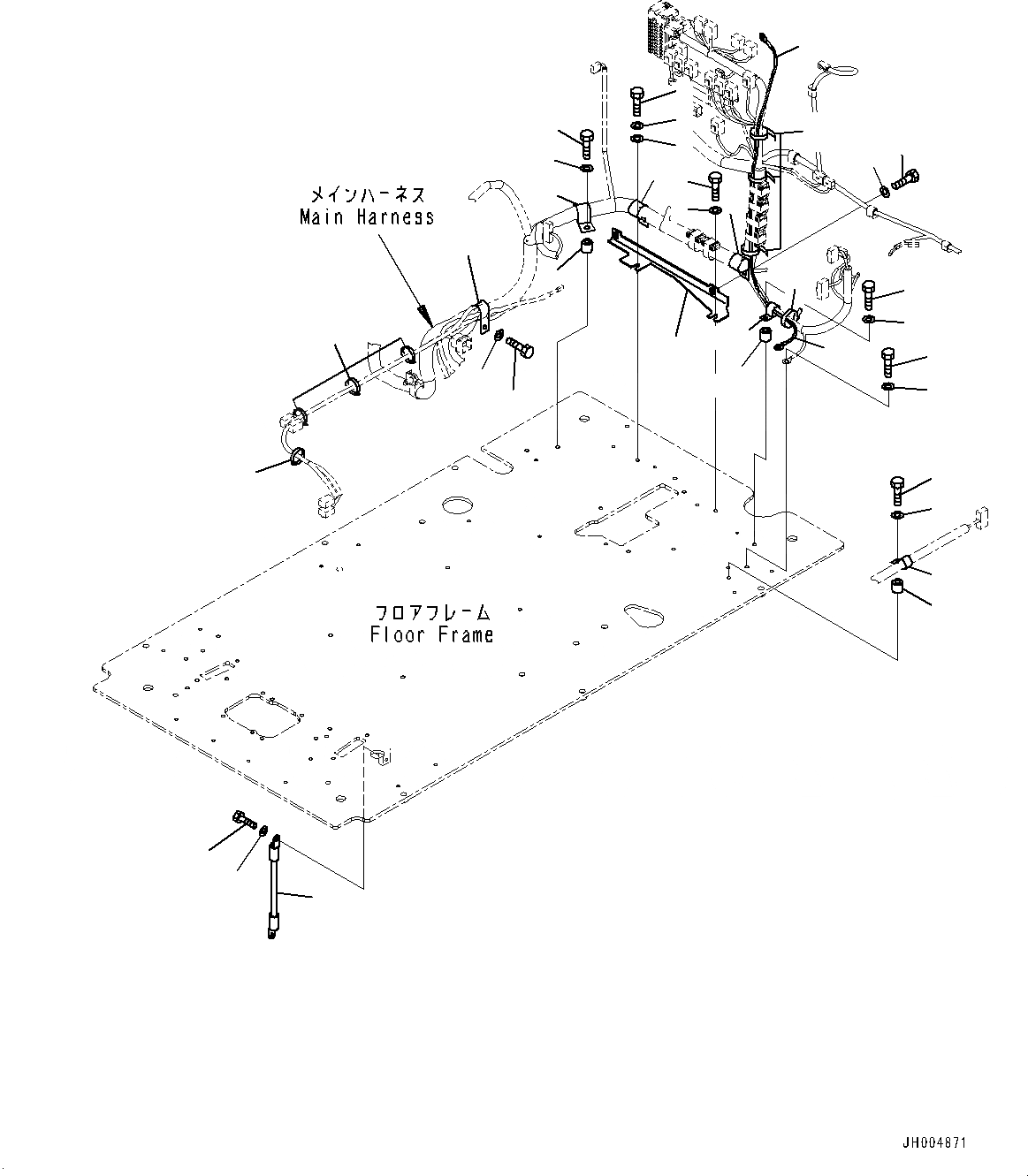 メインハーネス
Main Harness

フロアフレーム
Floor Frame

JH004871