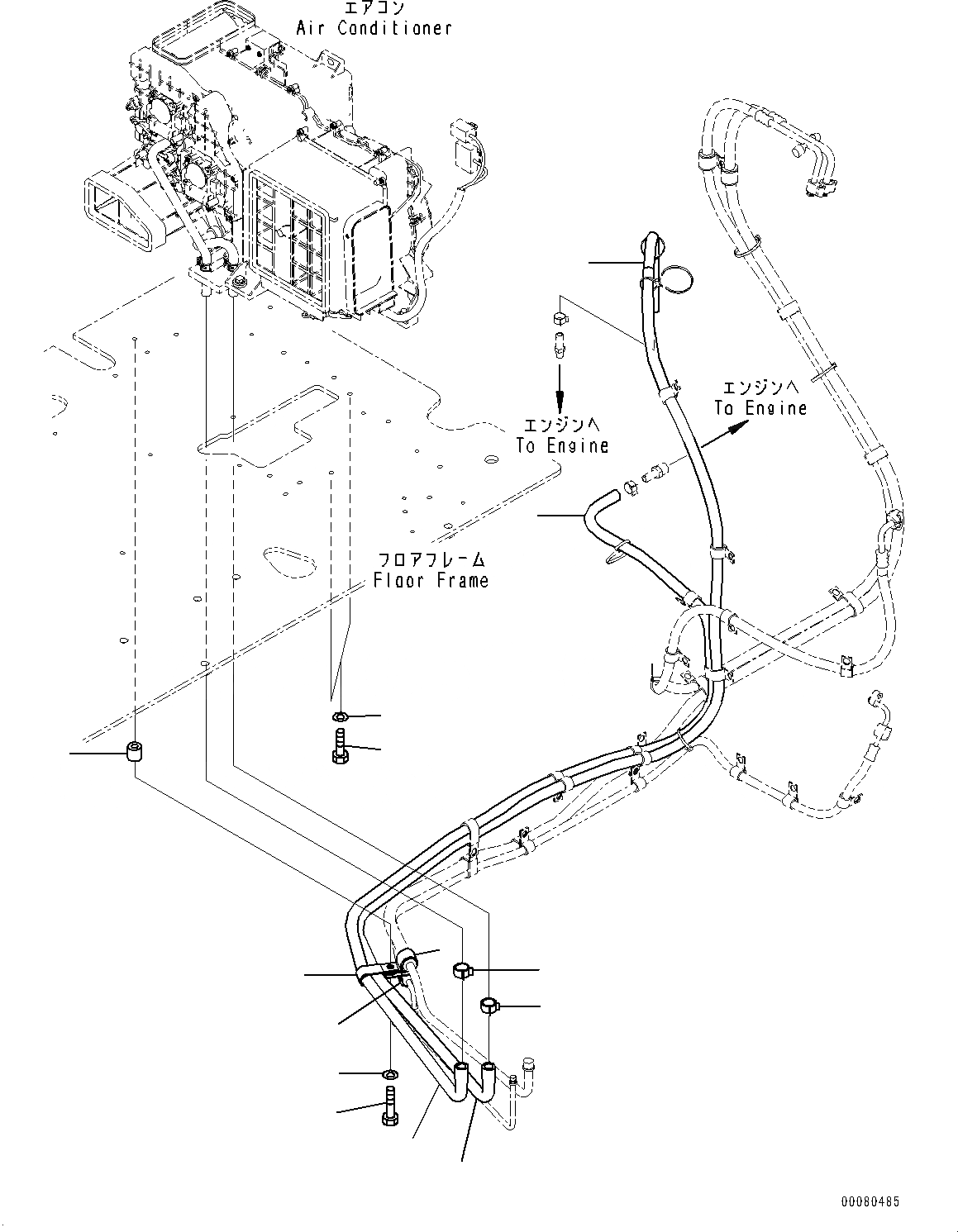 エアコン
Air Conditioner

エンジンへ
To Engine

エンジンへ
To Engine

フロアフレーム
Floor Frame

00080485