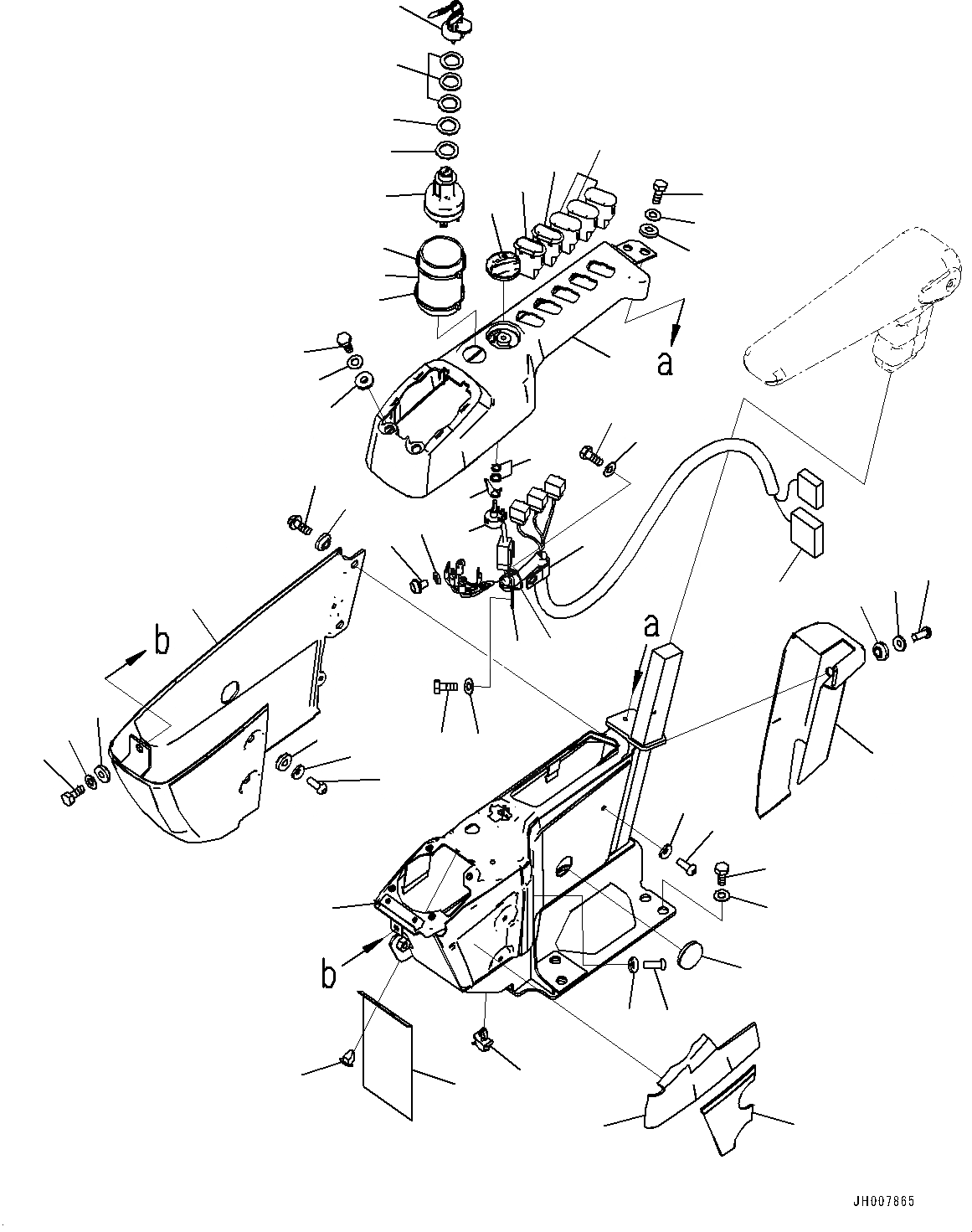 a

b

a

b

JH007865