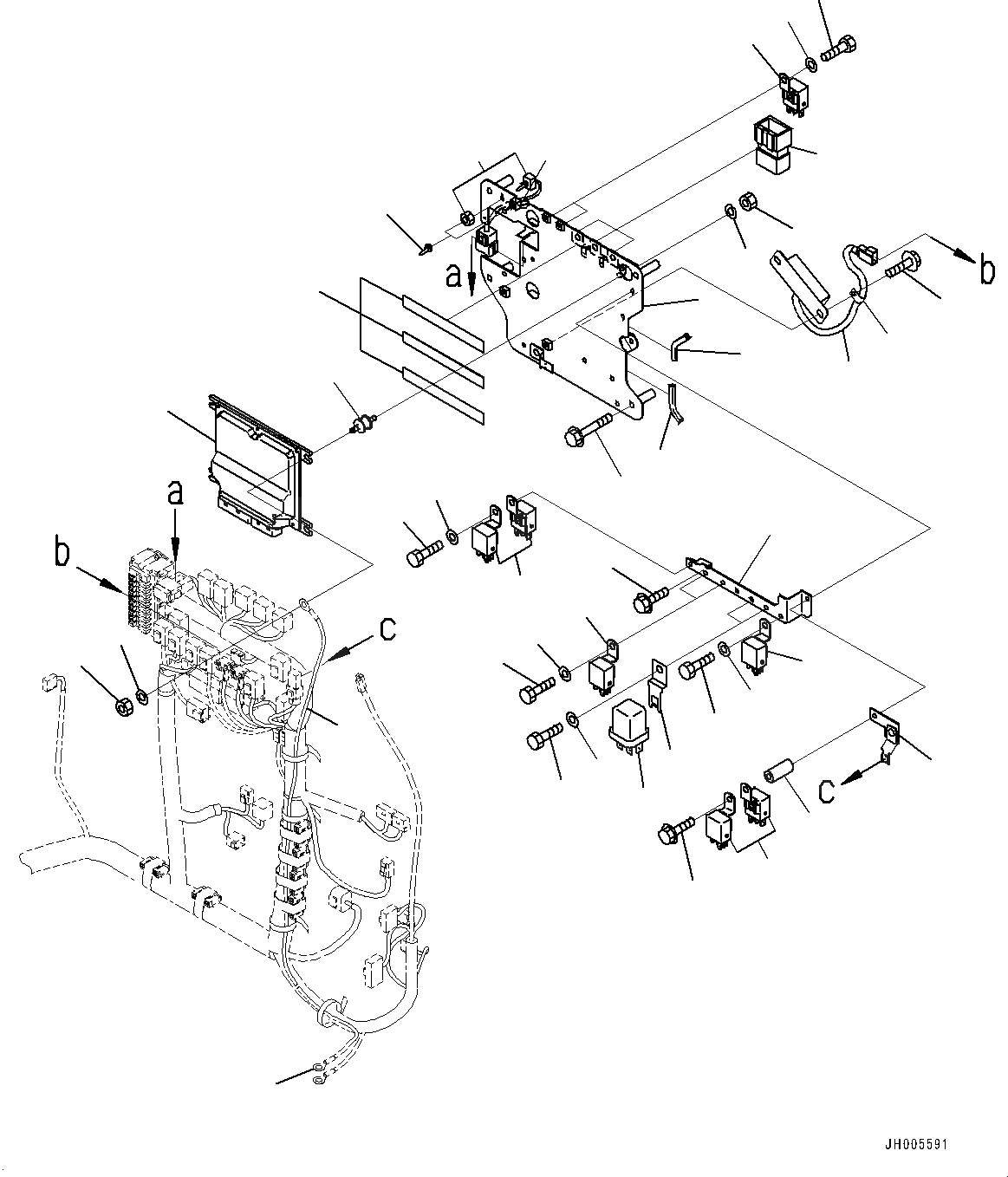 a
b
a
b
c
c
JH005591