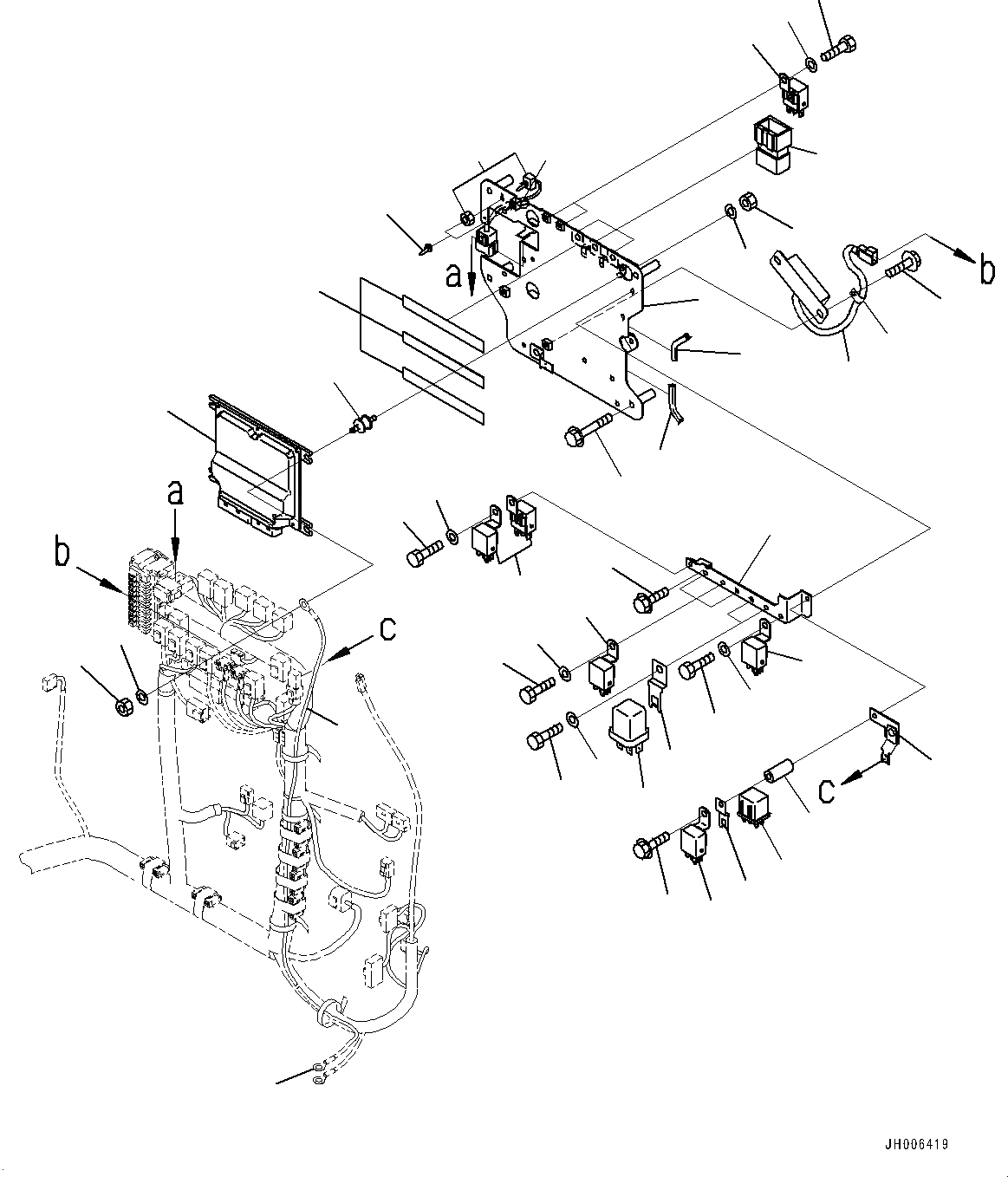 a
b
a
b
c
c
JH006419