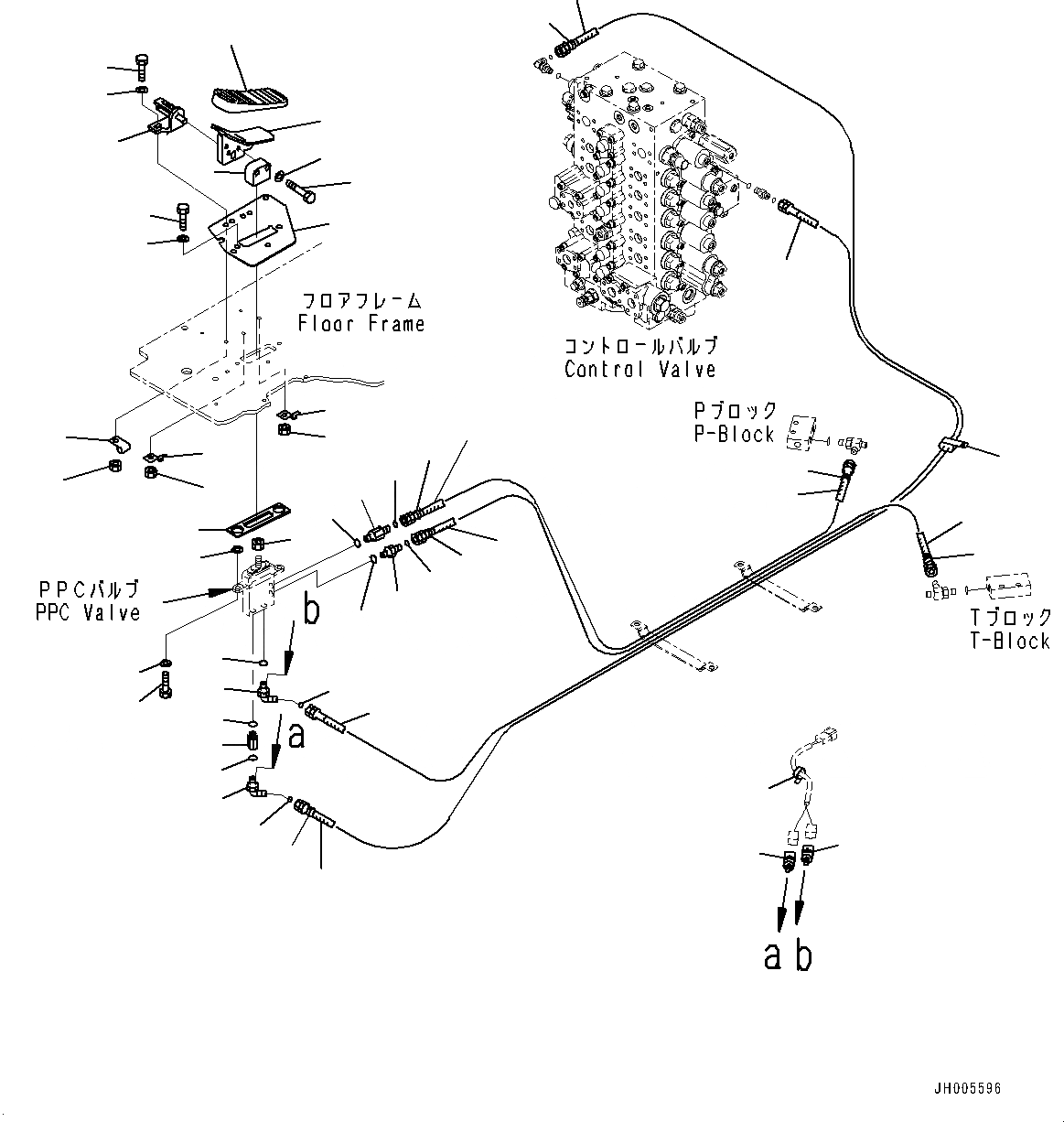 フロアフレーム
Floor Frame

コントロールバルブ
Control Valve

Pブロック
P-Block

PPCバルブ
PPC Valve

b

a

Tブロック
T-Block

a b

JH005596