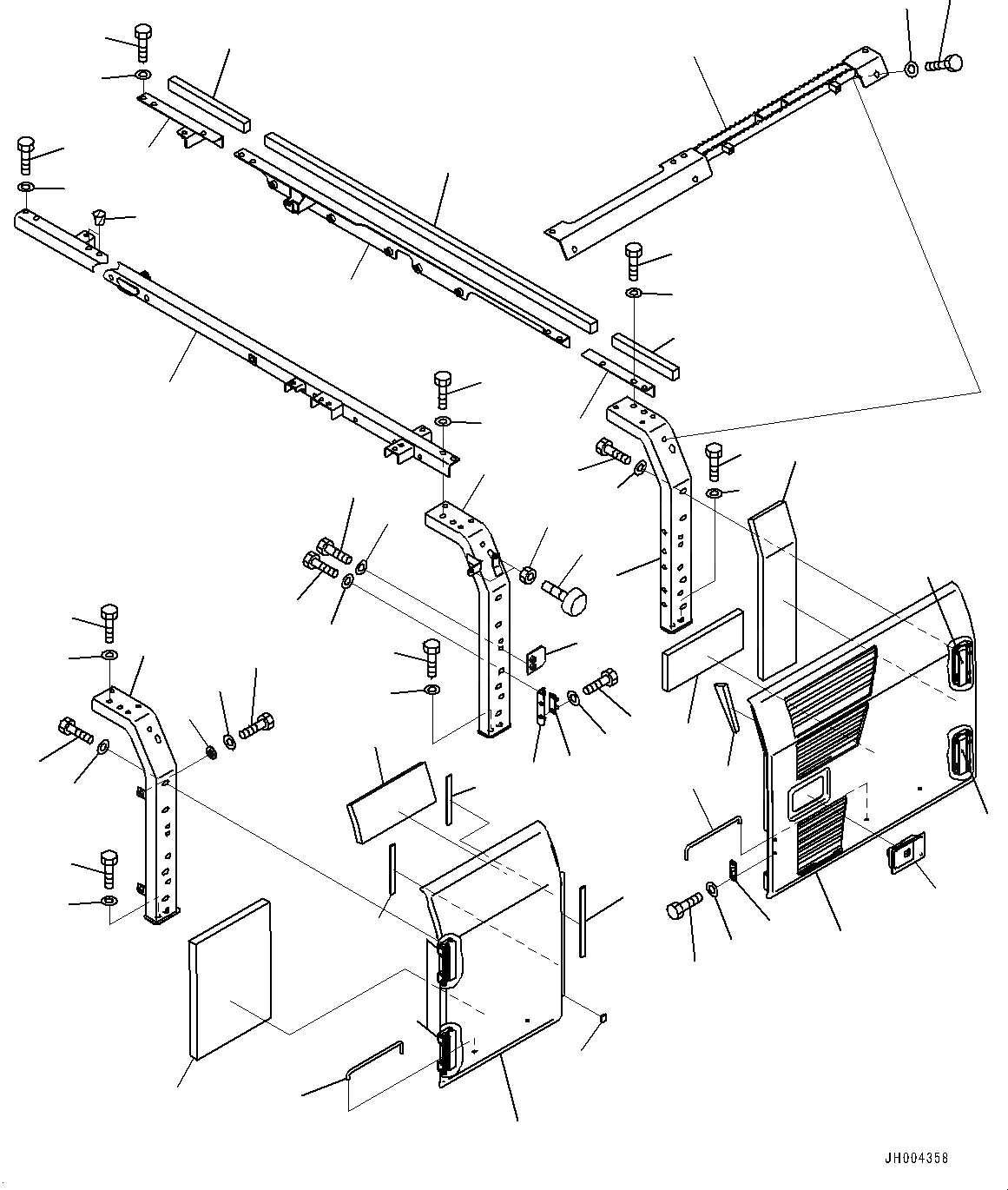 JH004358