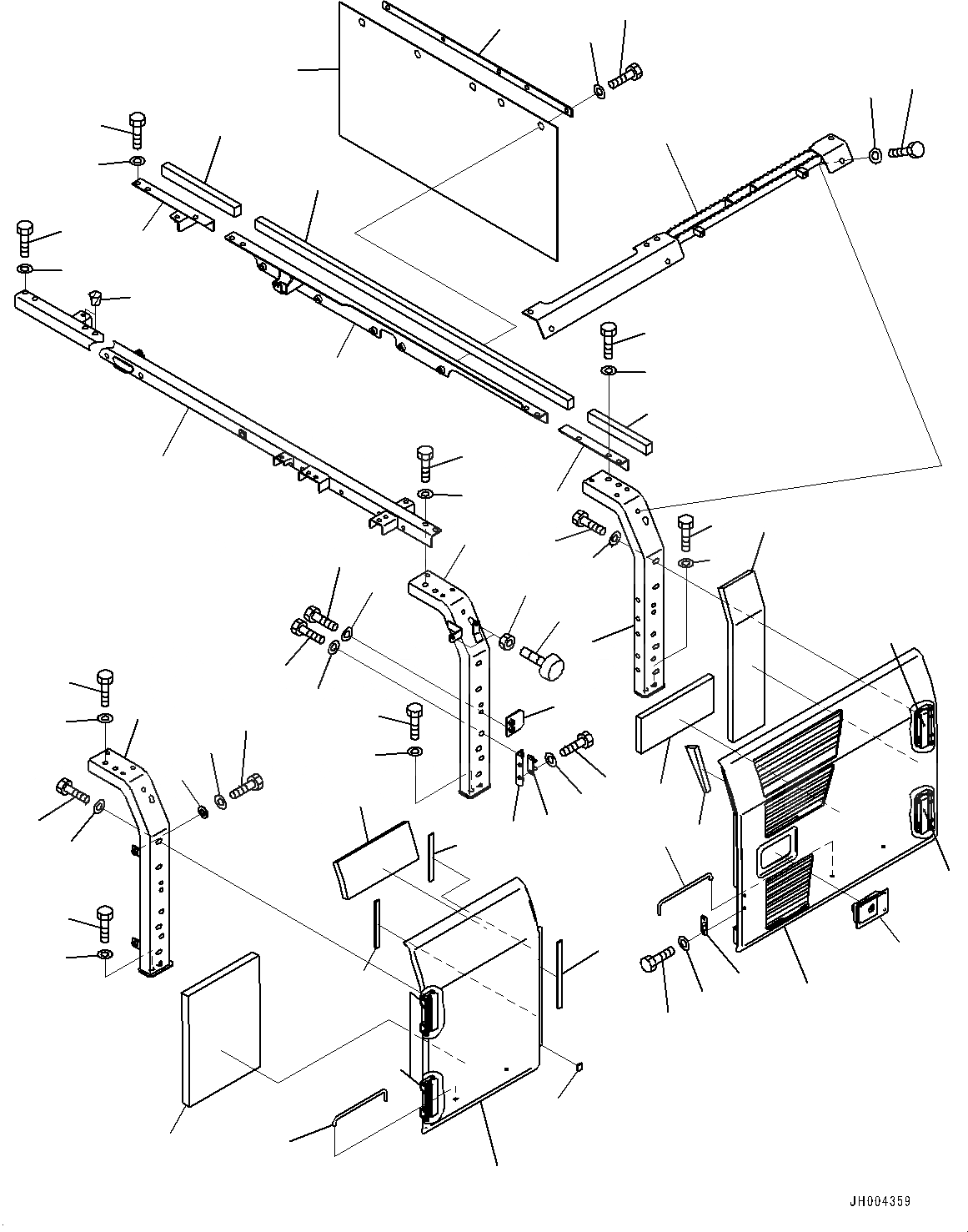 JH004359