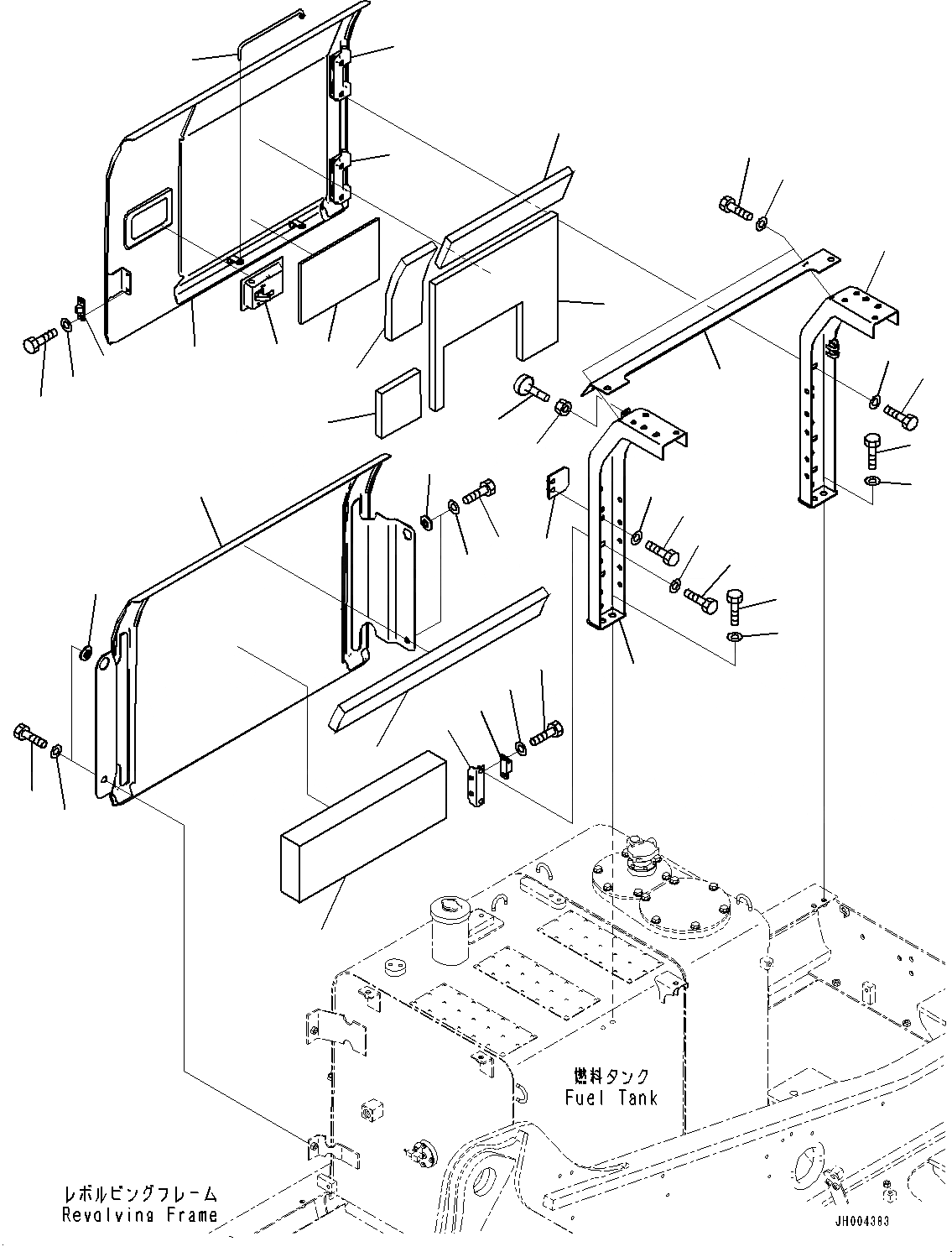 燃料タンク
Fuel Tank

レボルビングフレーム
Revolving Frame

JH004383