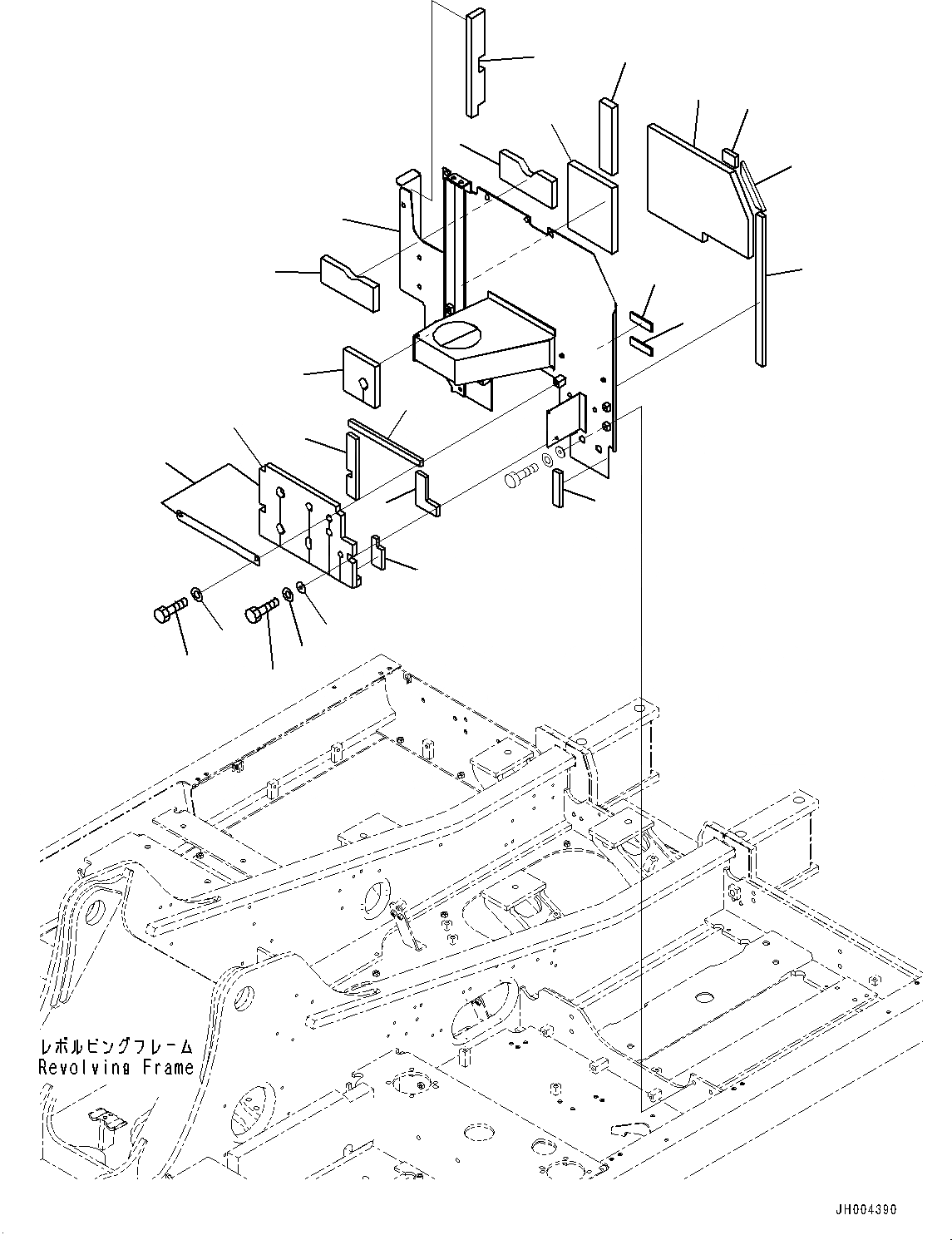 レボルビングフレーム
Revolving Frame

JH004390