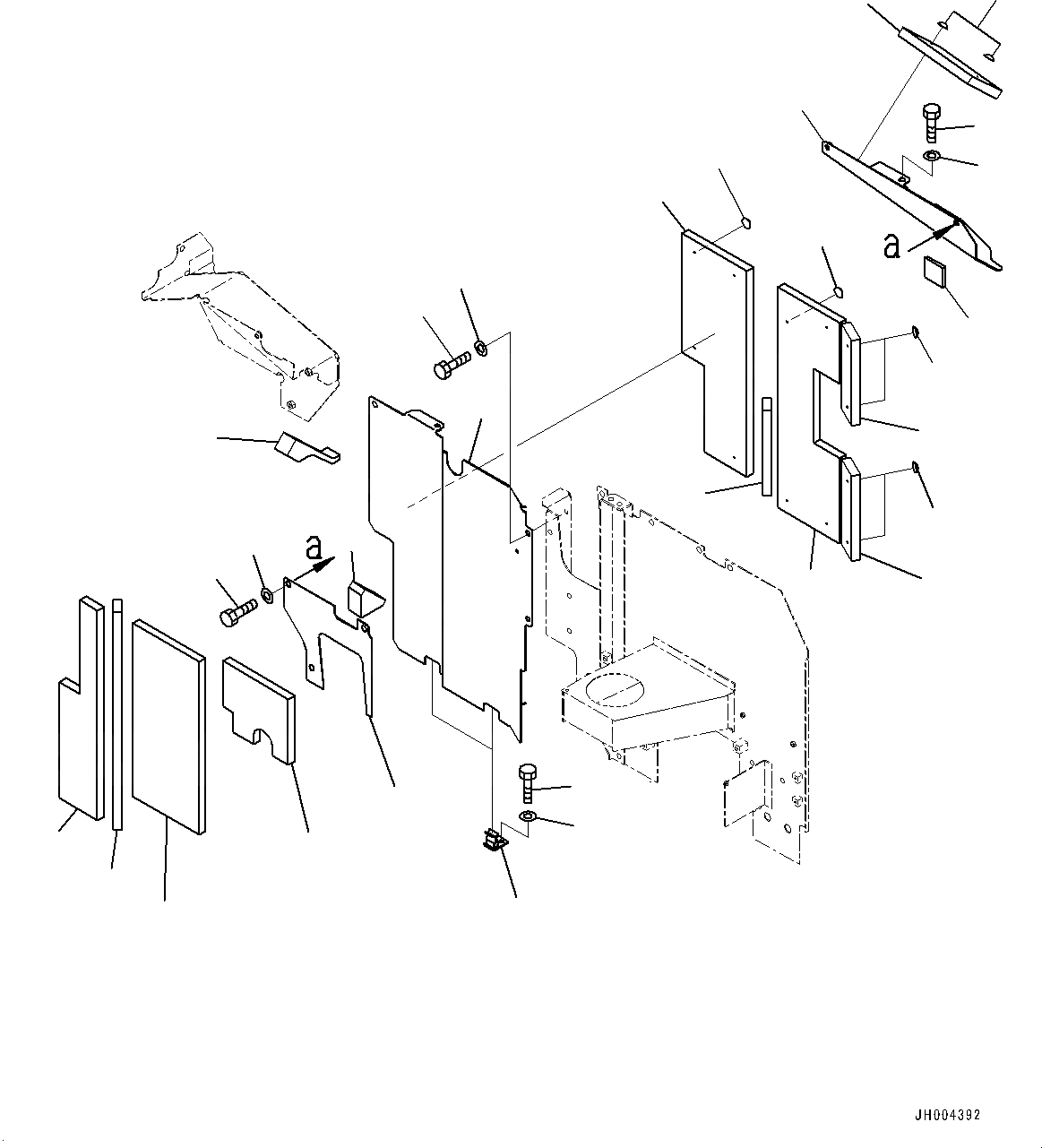 a

a

JH004392