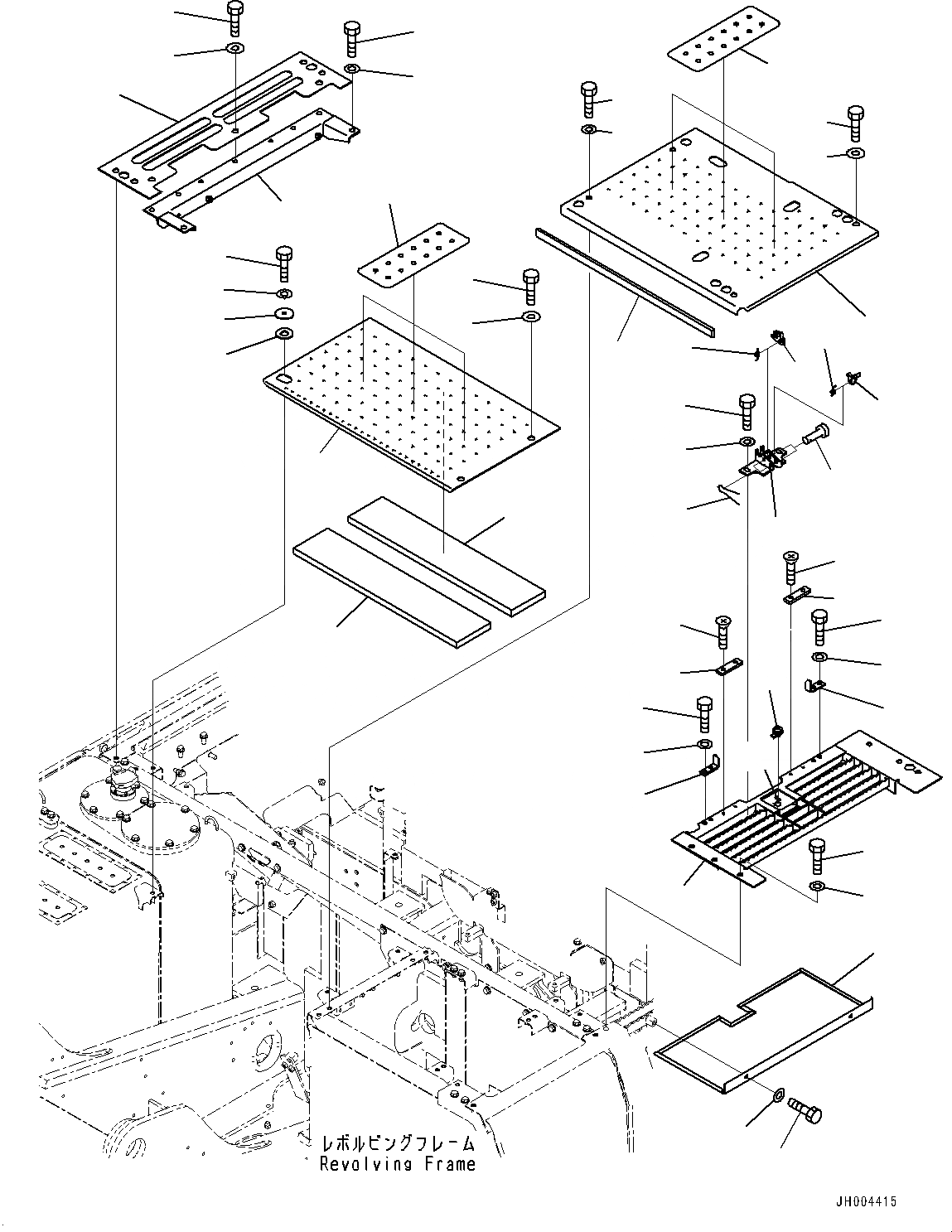 レボルビングフレーム
Revolving Frame

JH004415