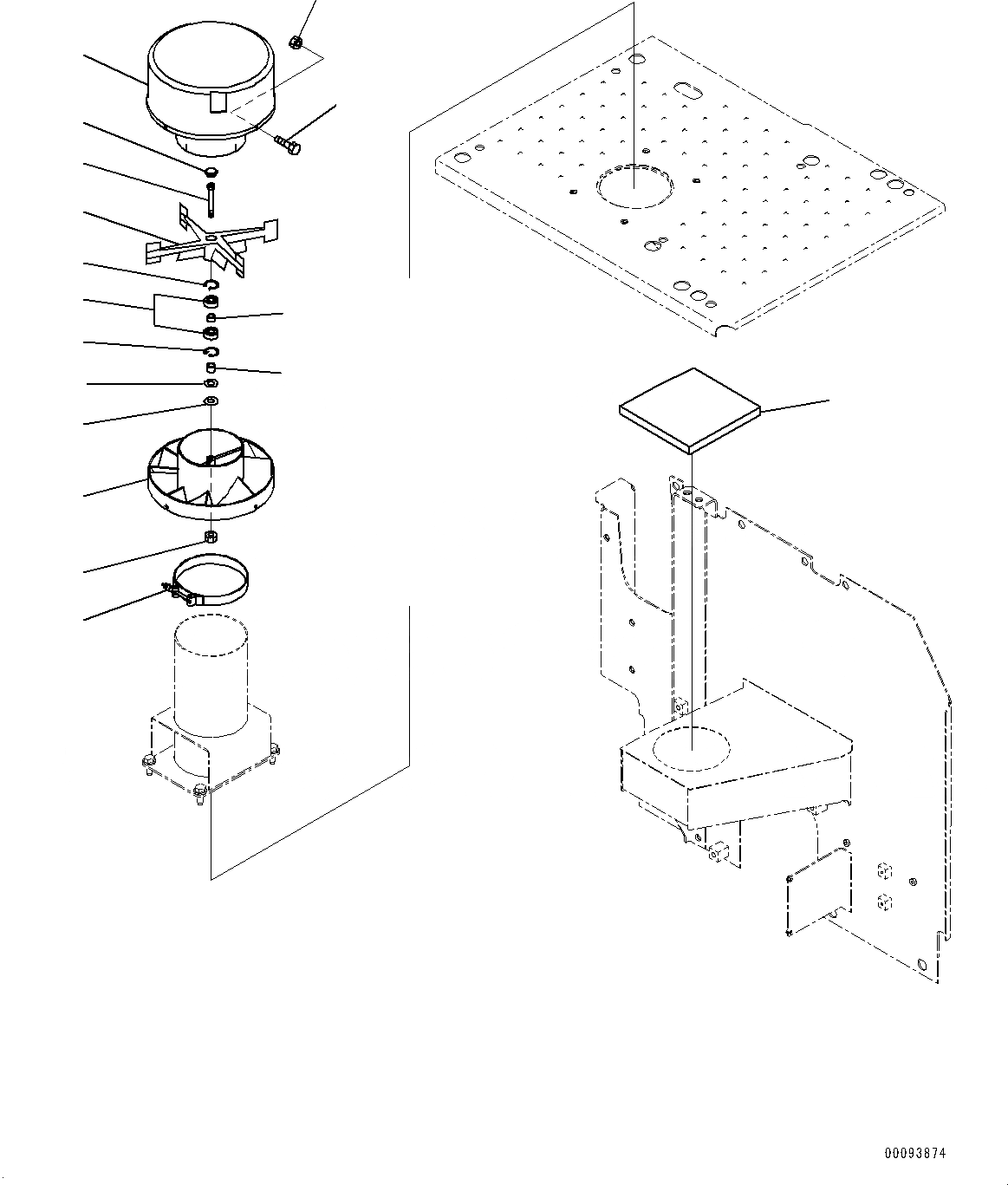 00093874