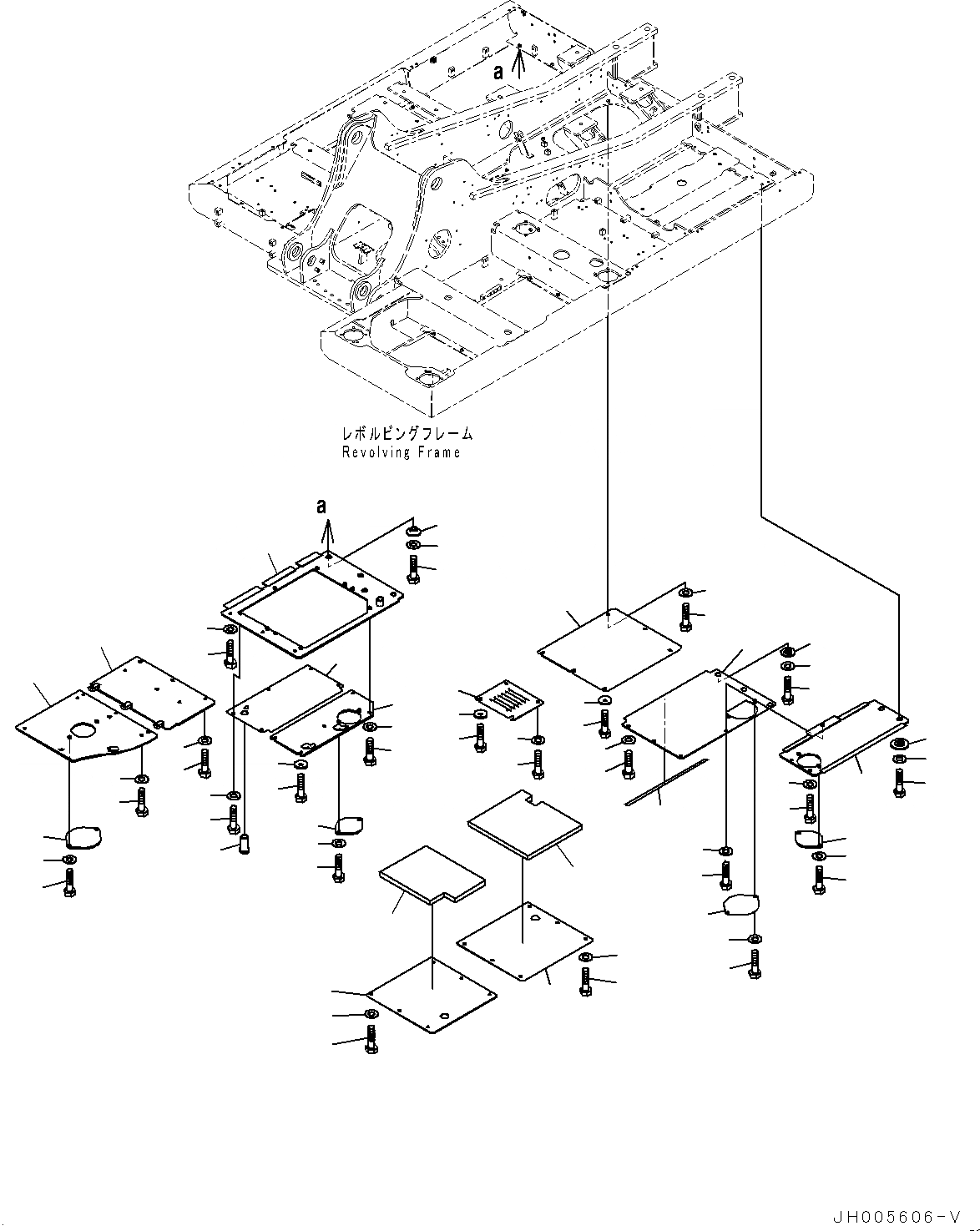 a

レボルビングフレーム
Revolving Frame

a

JH005606-V