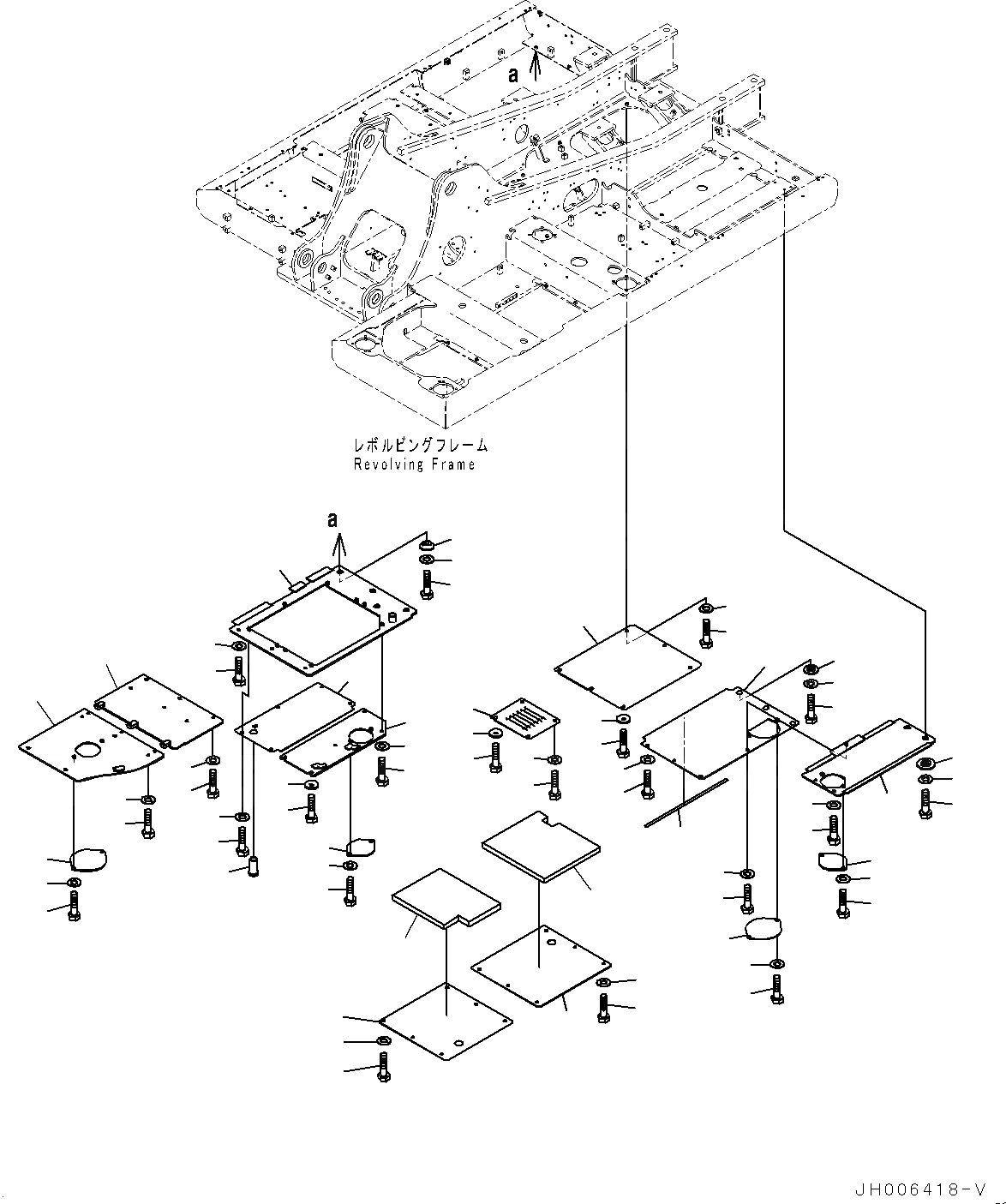 a

レボルビングフレーム
Revolving Frame

a

JH006418-V