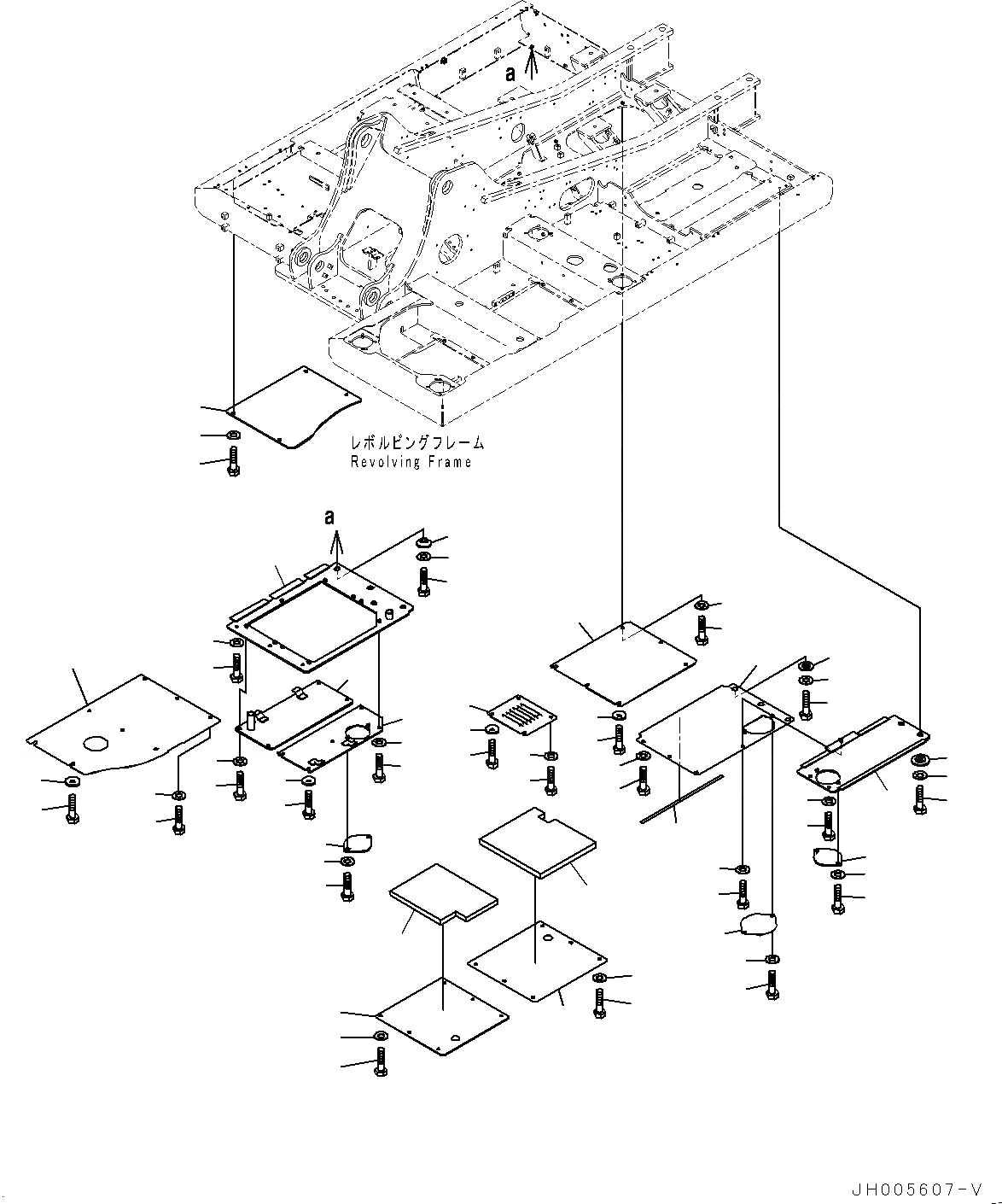 a

レボルビングフレーム
Revolving Frame

a

JH005607-V