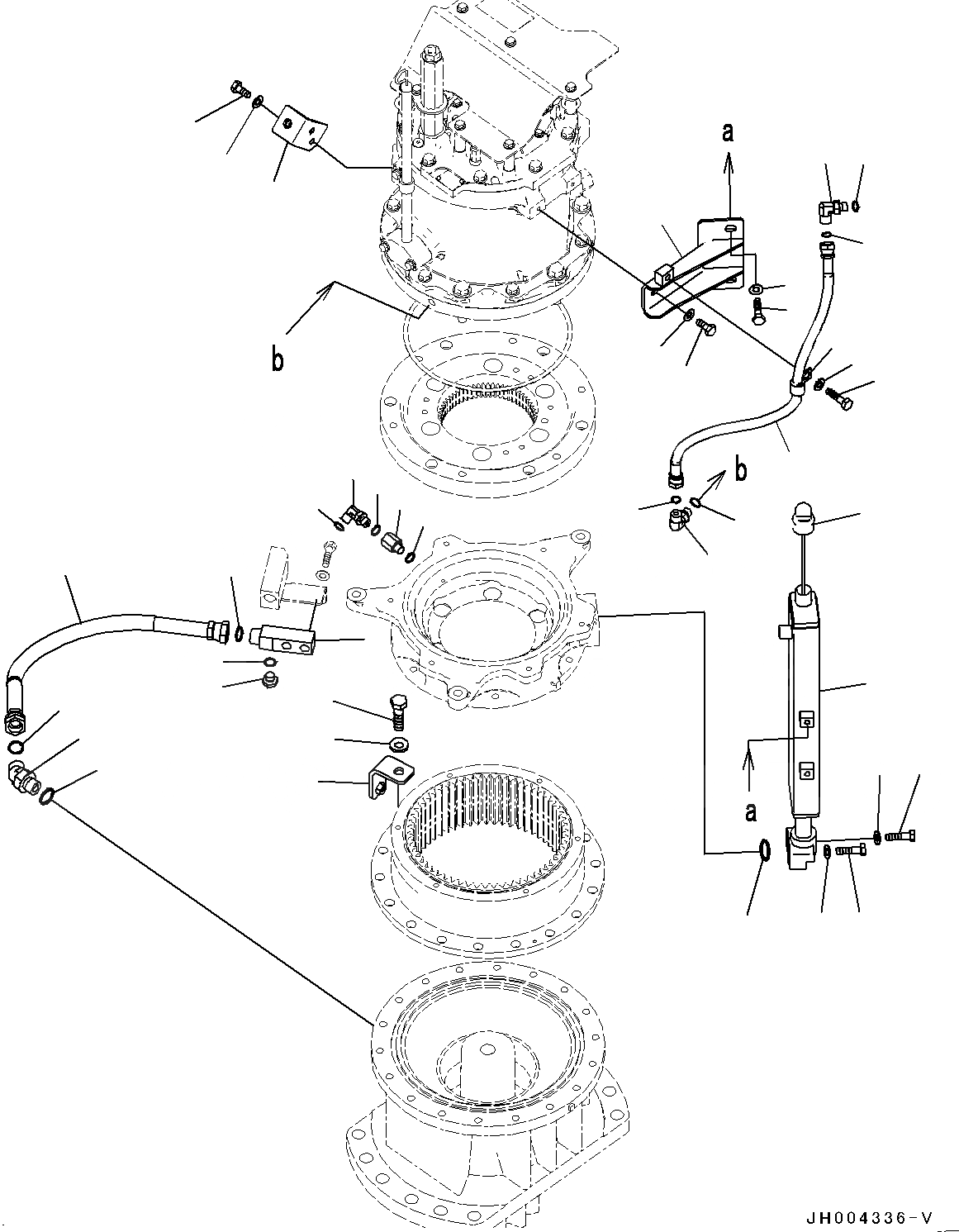 a

b

b

a

JH004336-V