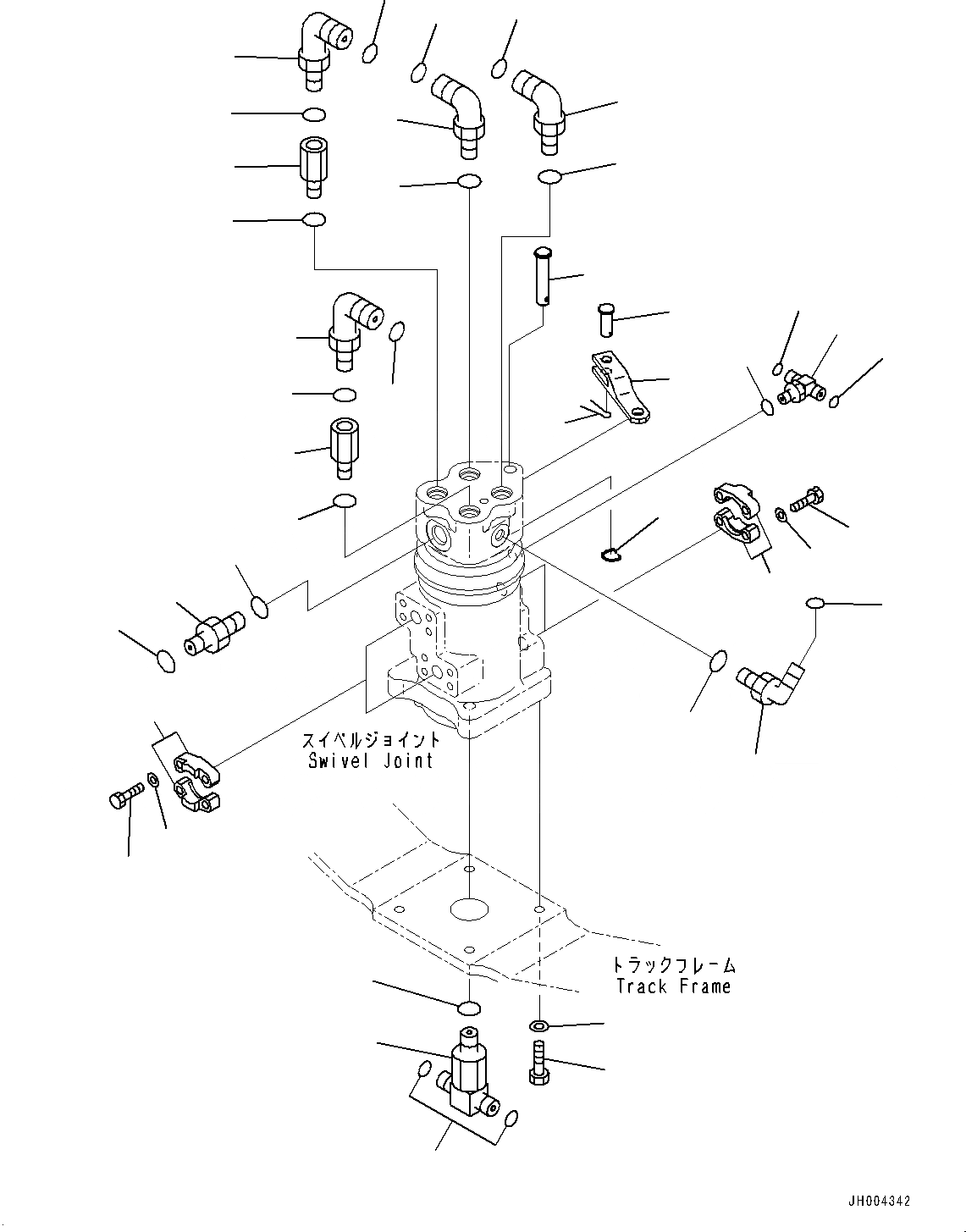 スイベルジョイント
Swivel Joint

トラックフレーム
Track Frame

JH004342