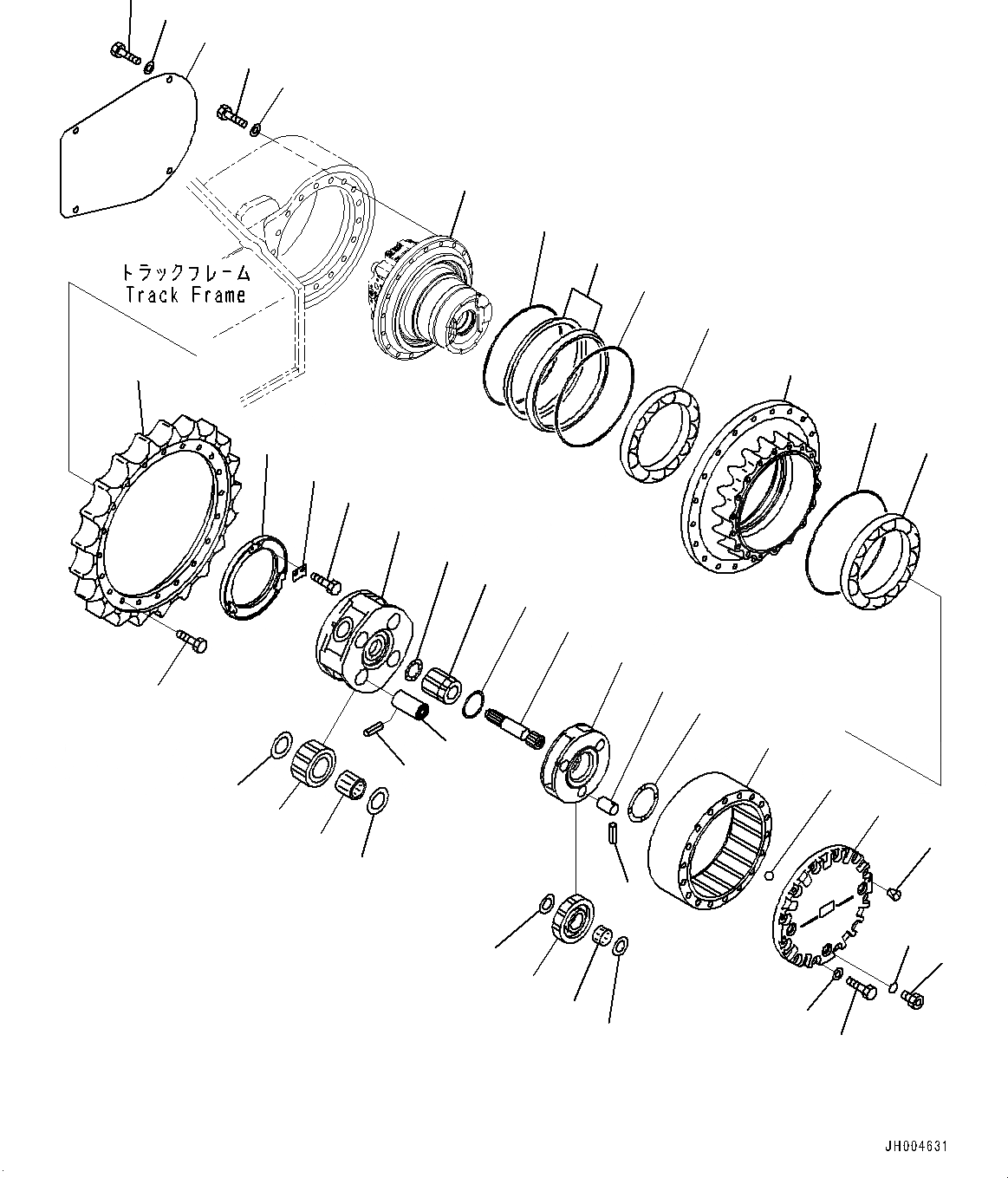 トラックフレーム
Track Frame

JH004631