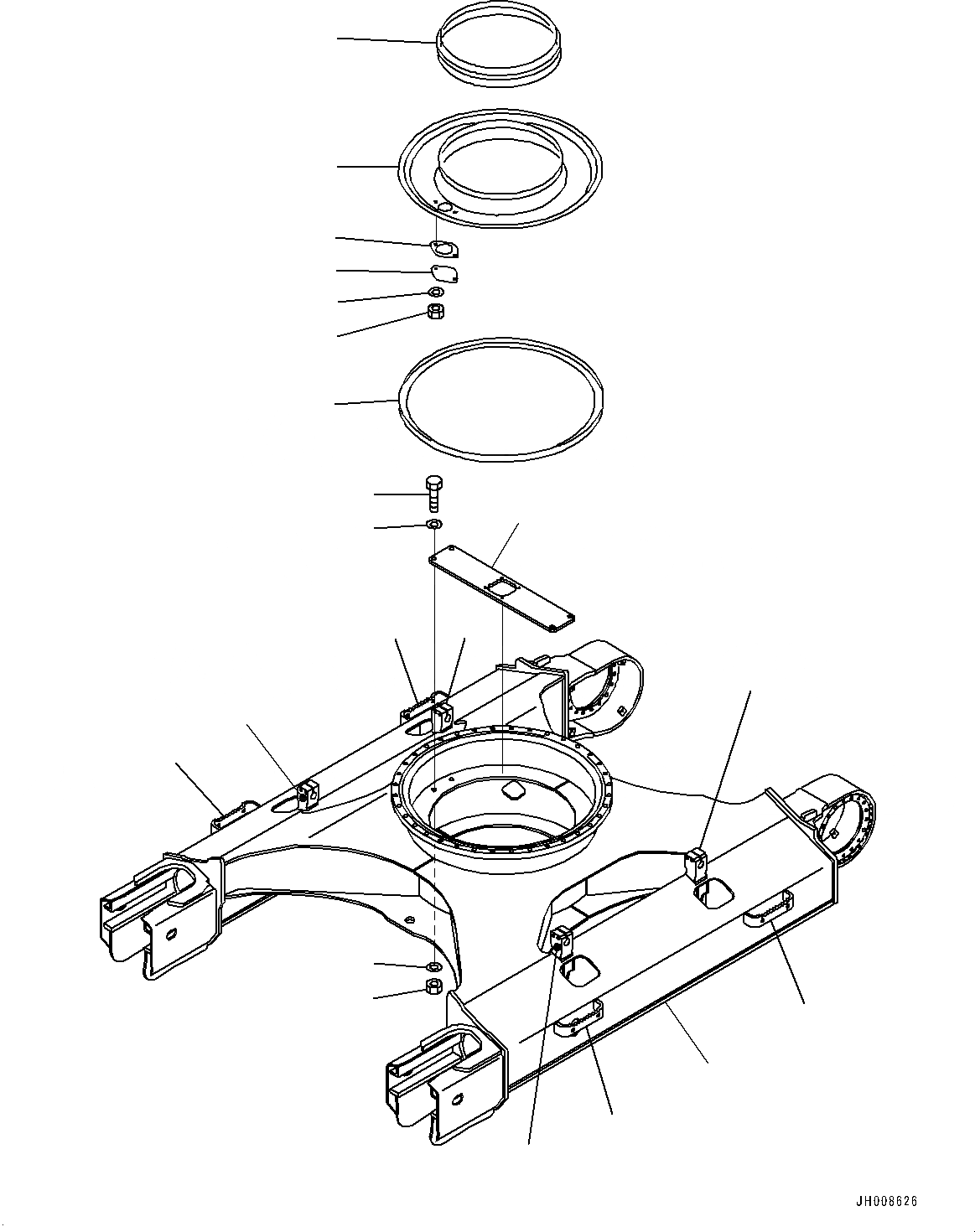 JH008626