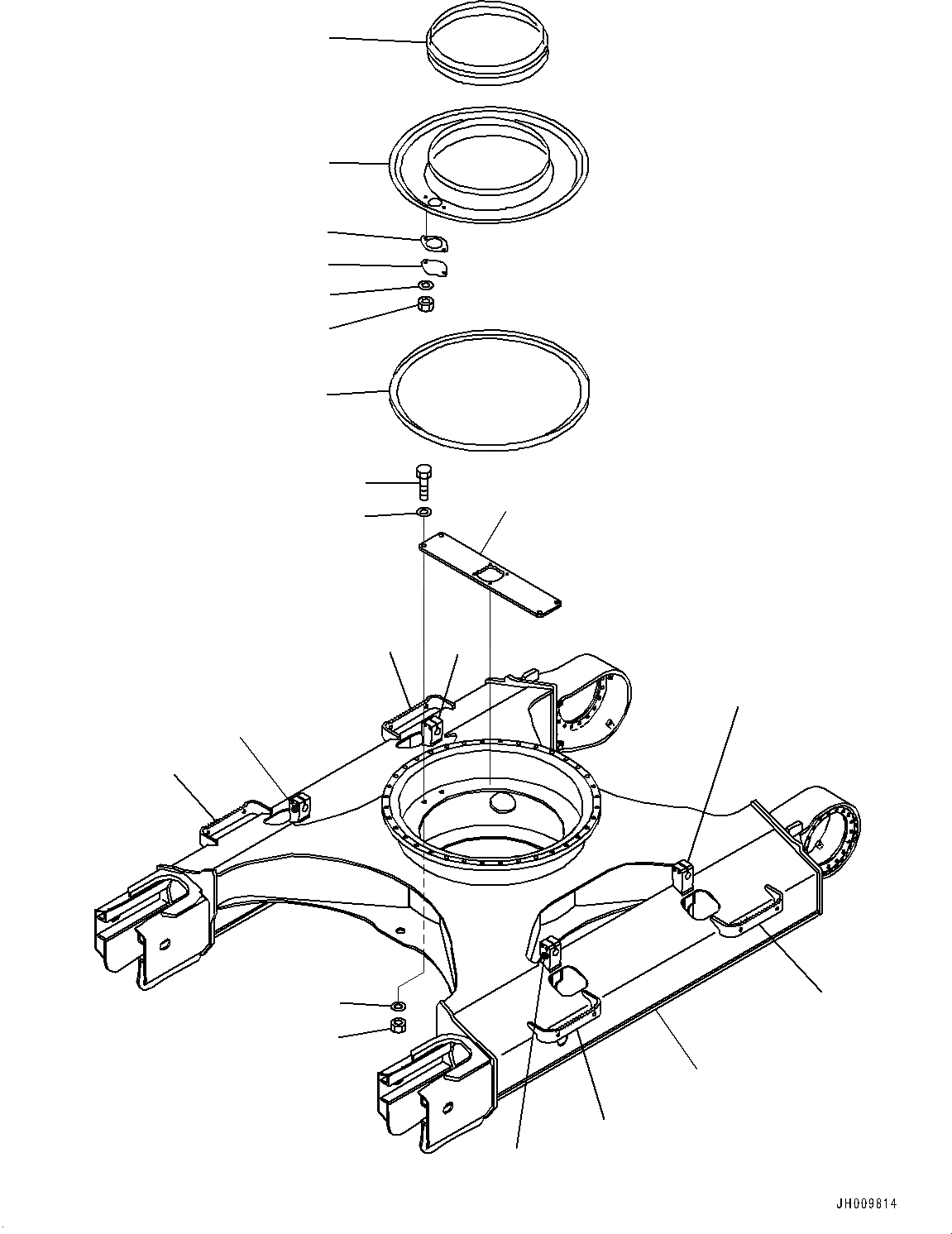 JH009814