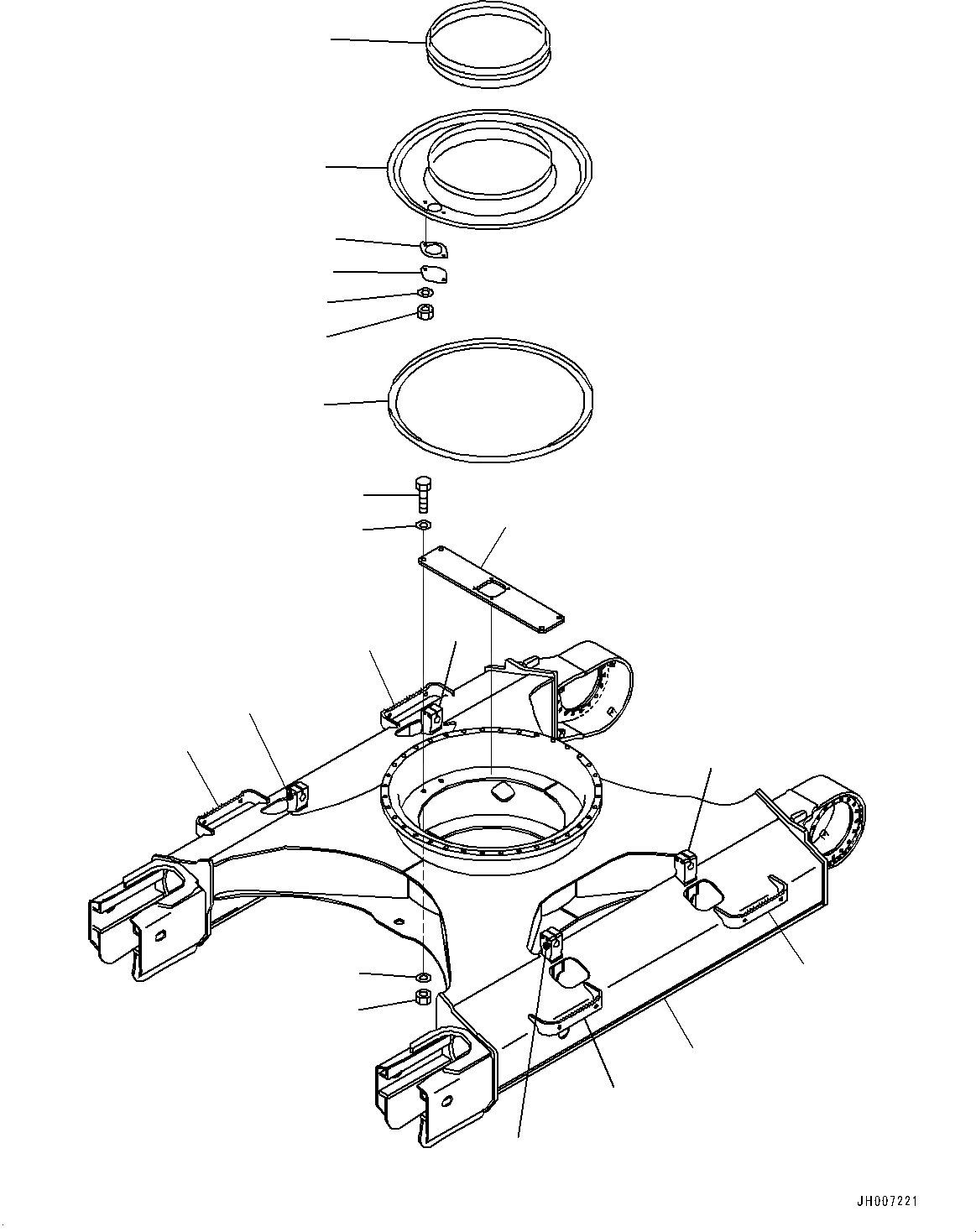 JH007221