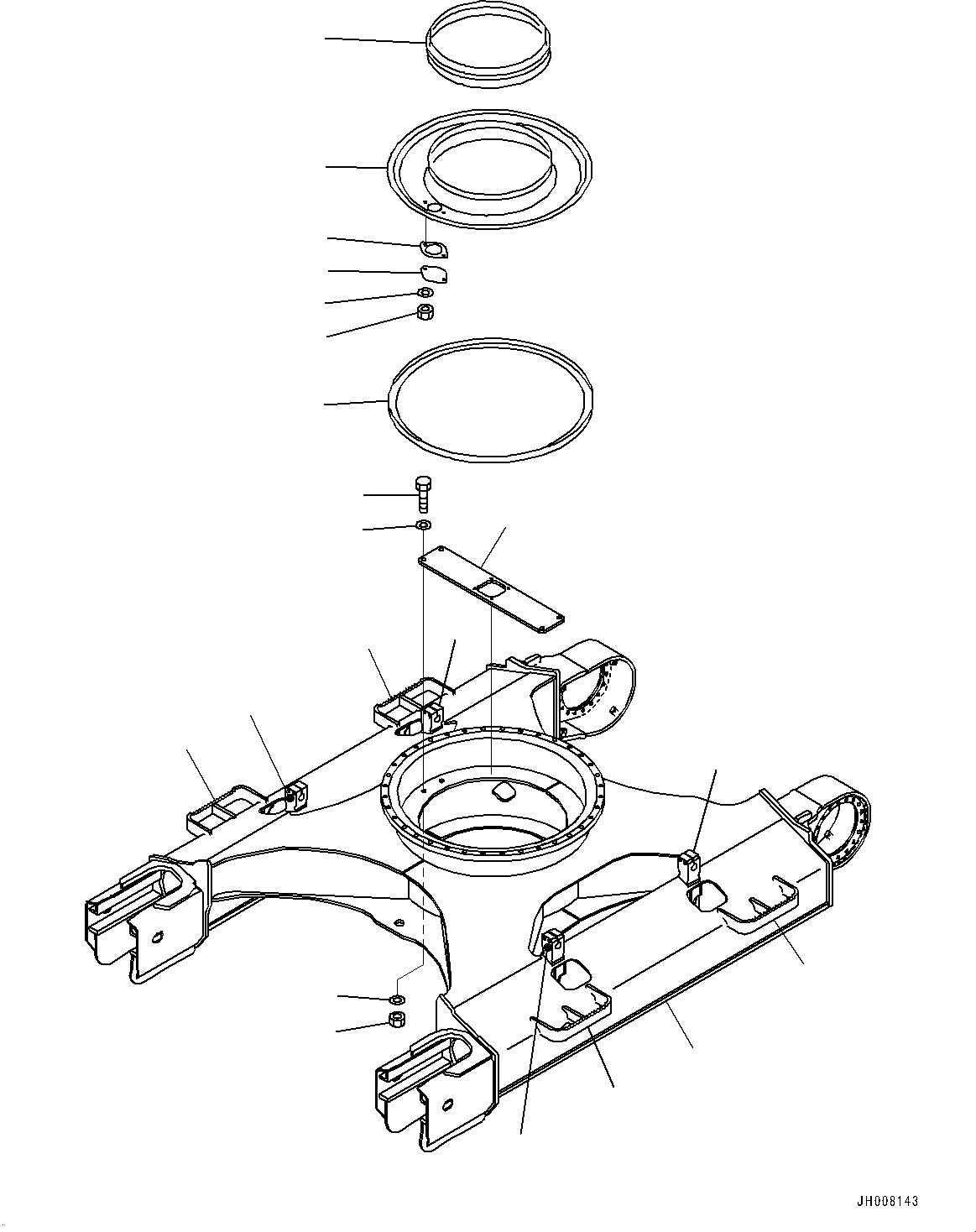 JH008143