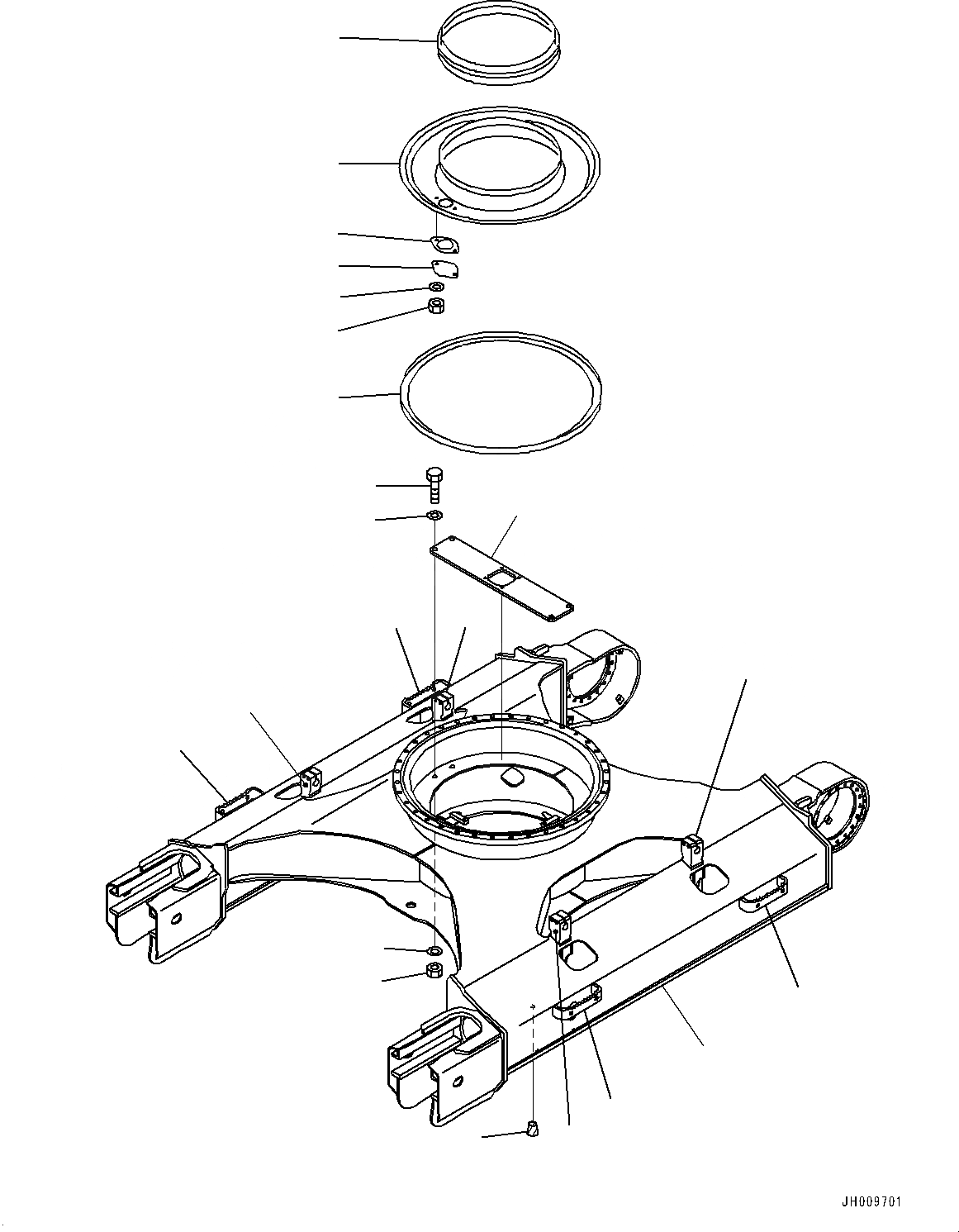 JH009701