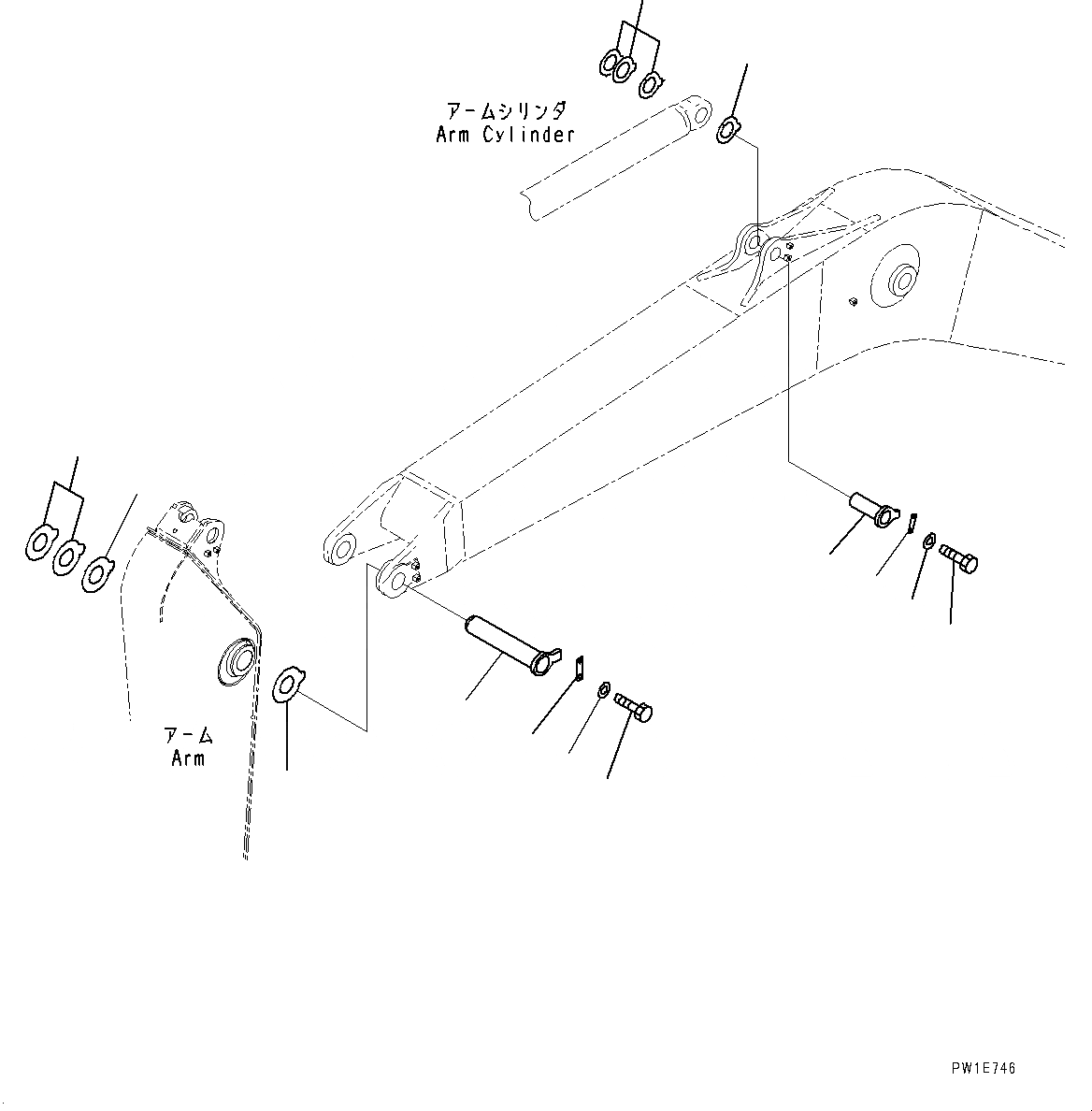 アームシリンダ
Arm Cylinder

アーム
Arm

PW1E746