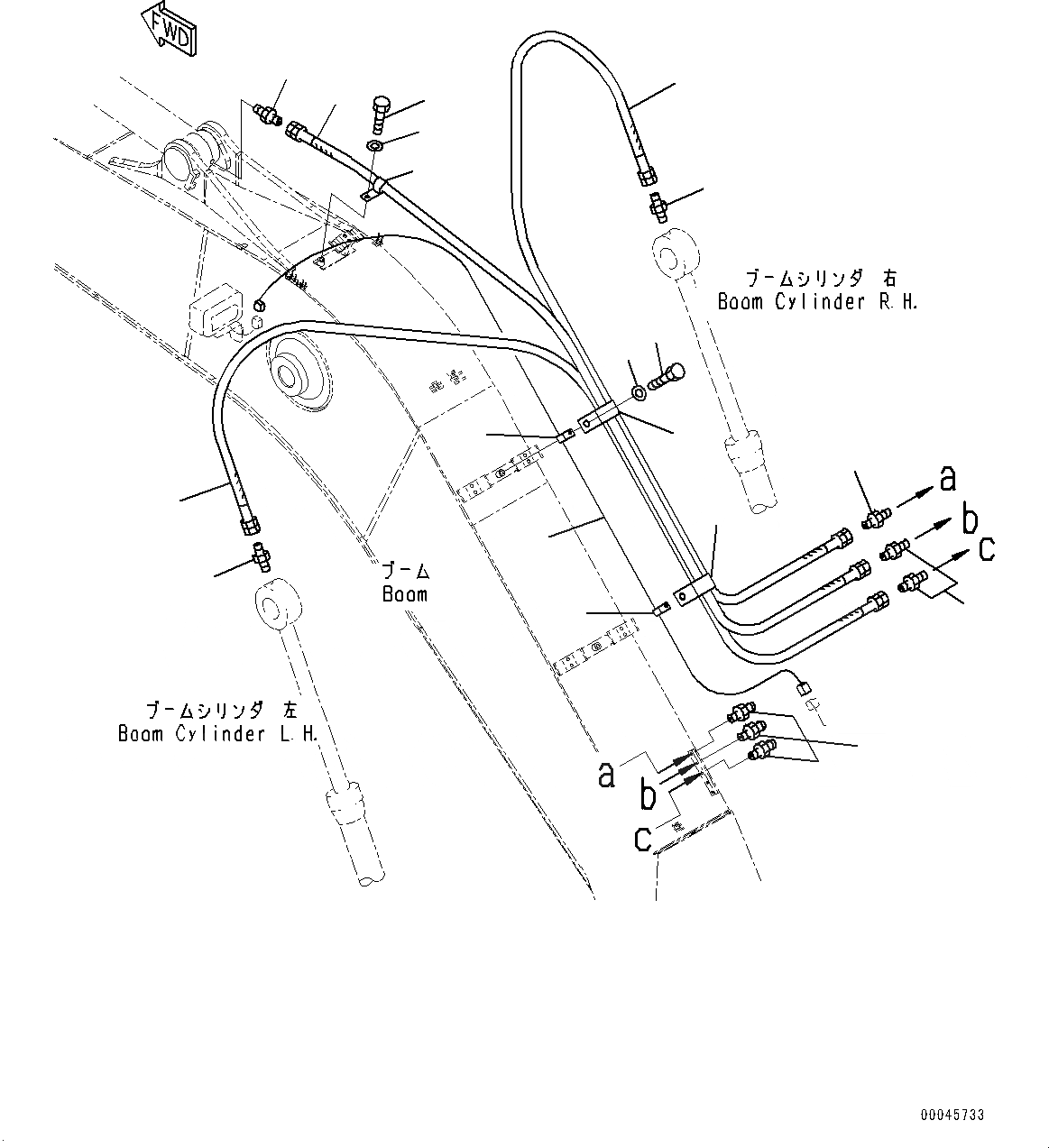 FWD

ブームシリンダ 右
Boom Cylinder R.H.

a
b
c

ブーム
Boom

ブームシリンダ 左
Boom Cylinder L.H.

a
b
c

00045733