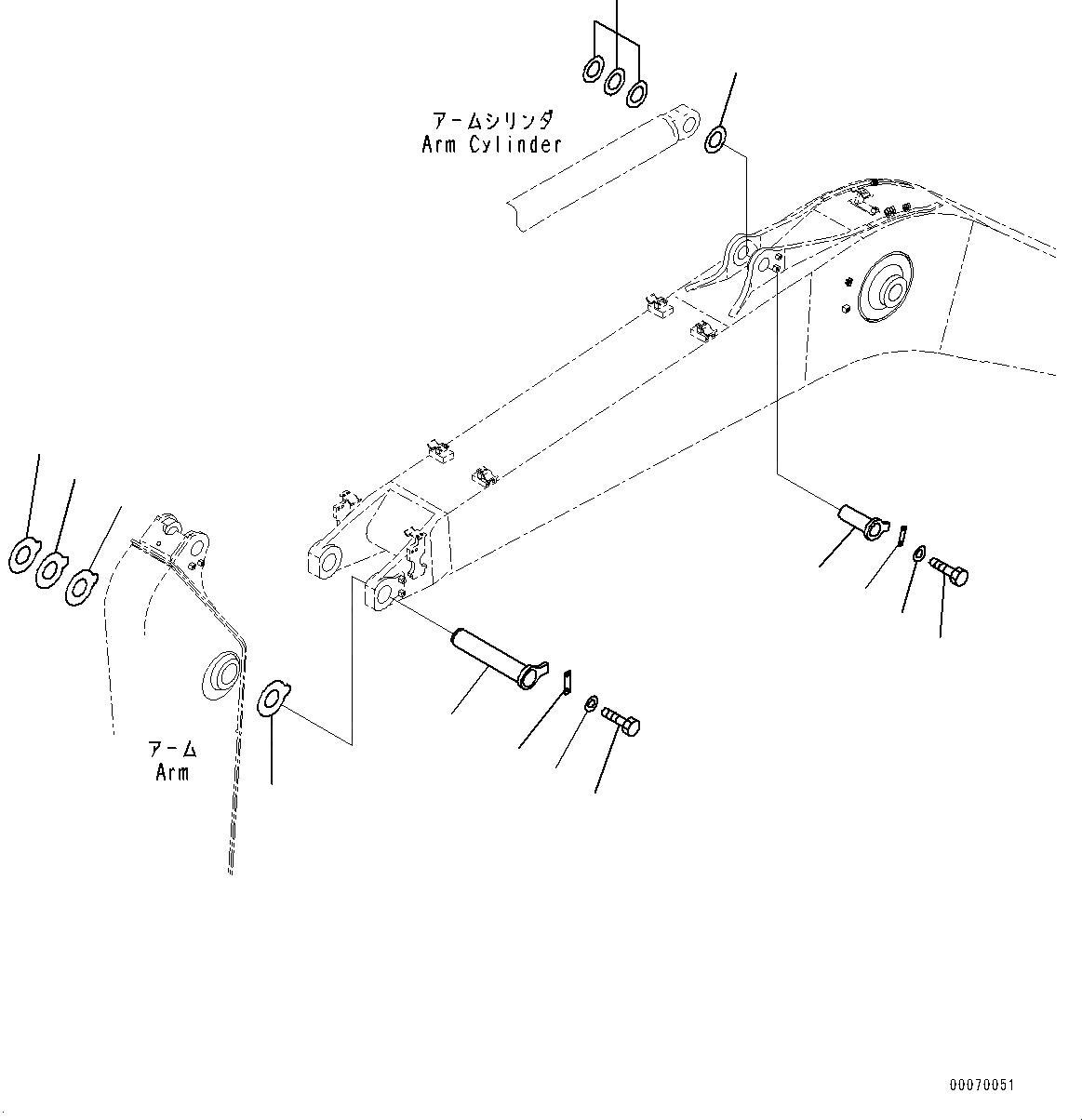 アームシリンダ
Arm Cylinder

アーム
Arm

00070051