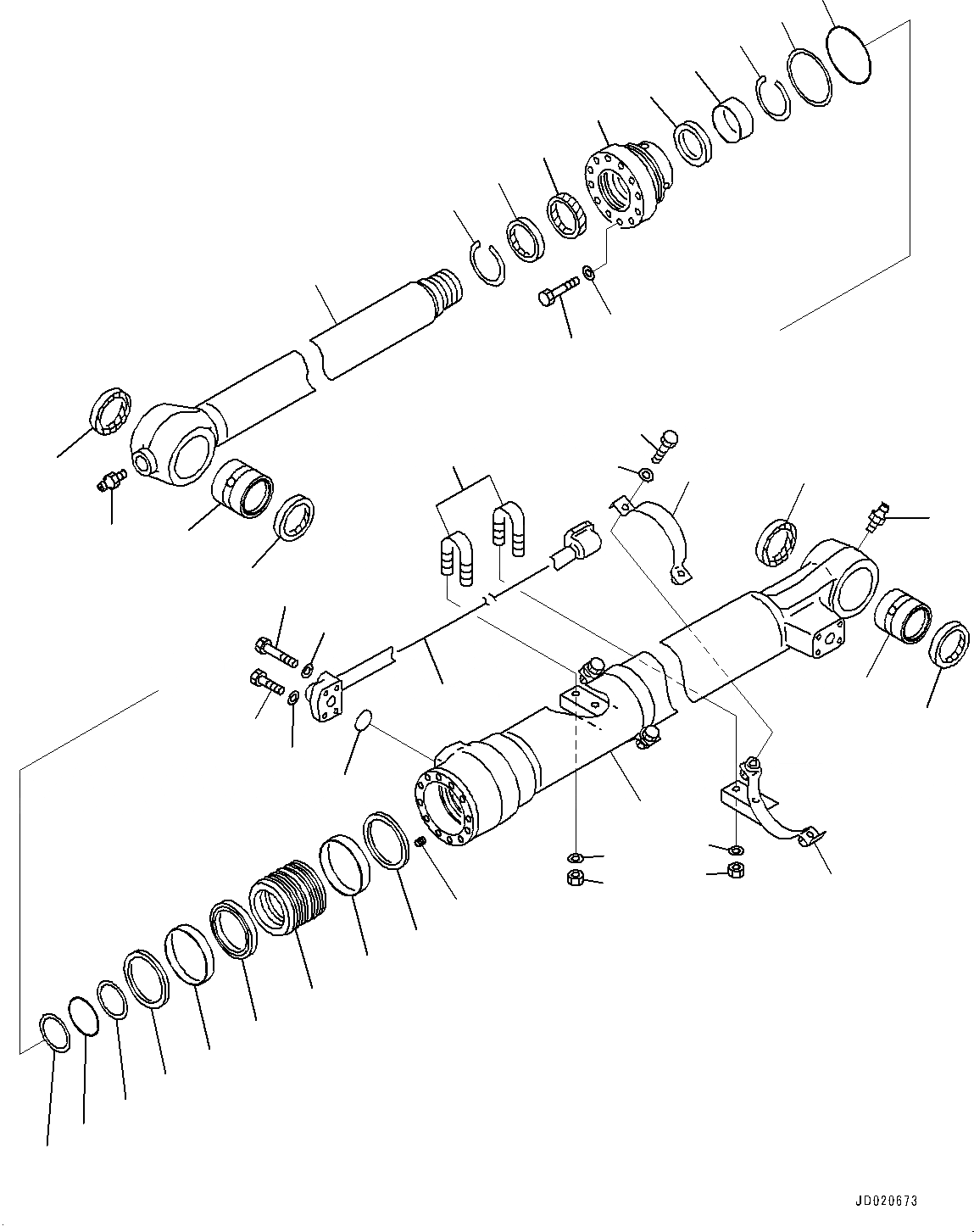 JD020673