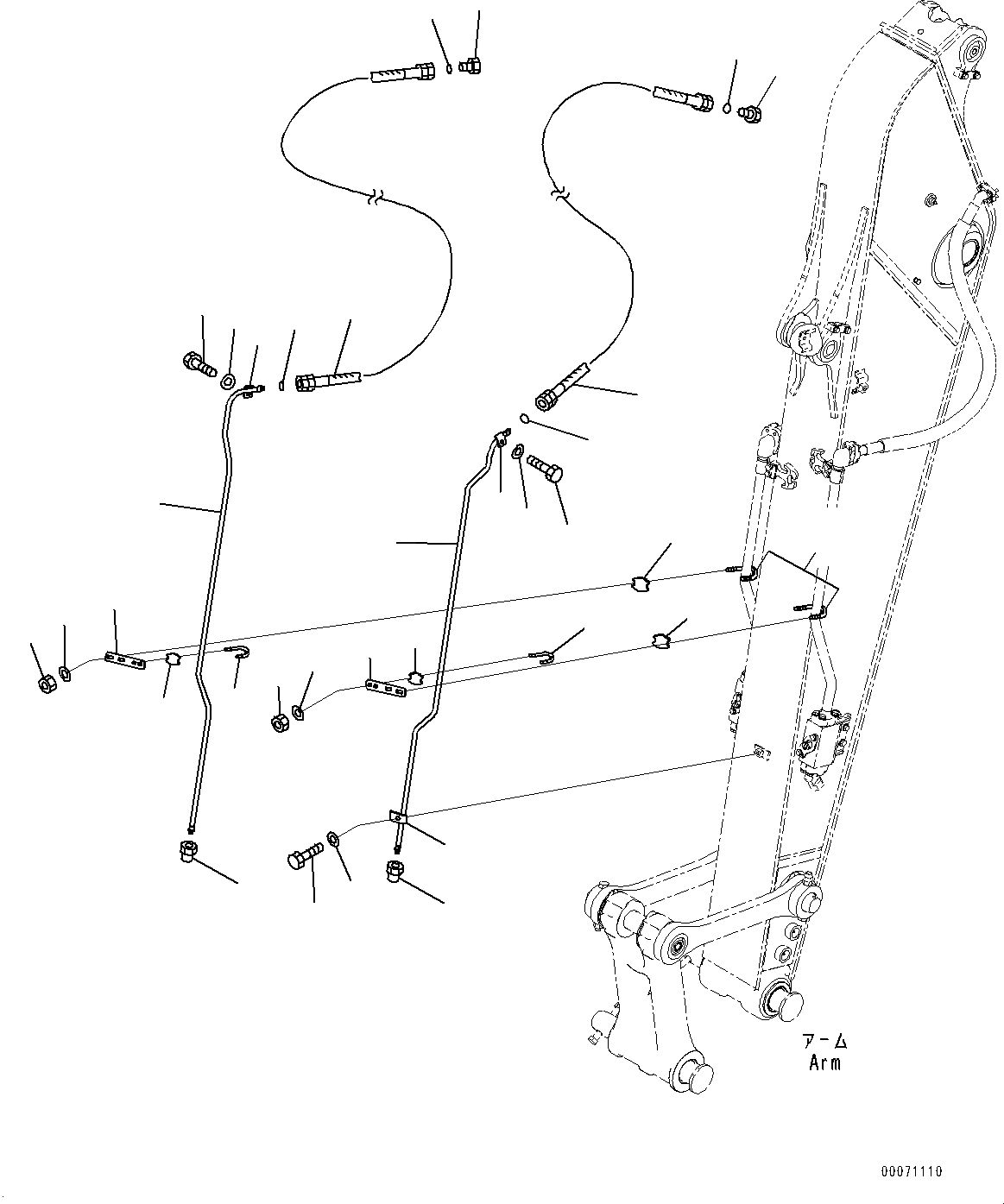 アーム
Arm

00071110