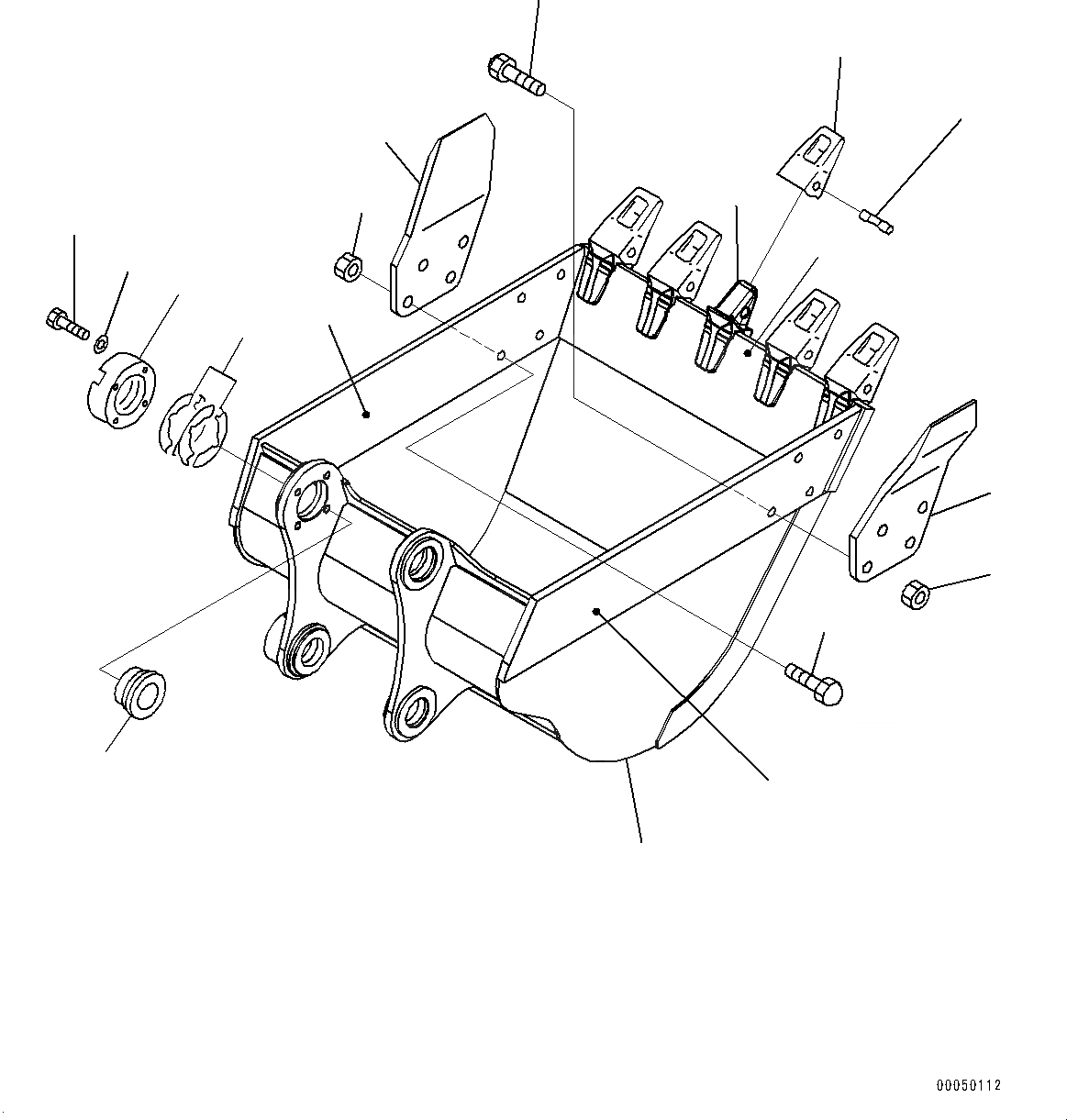 00050112