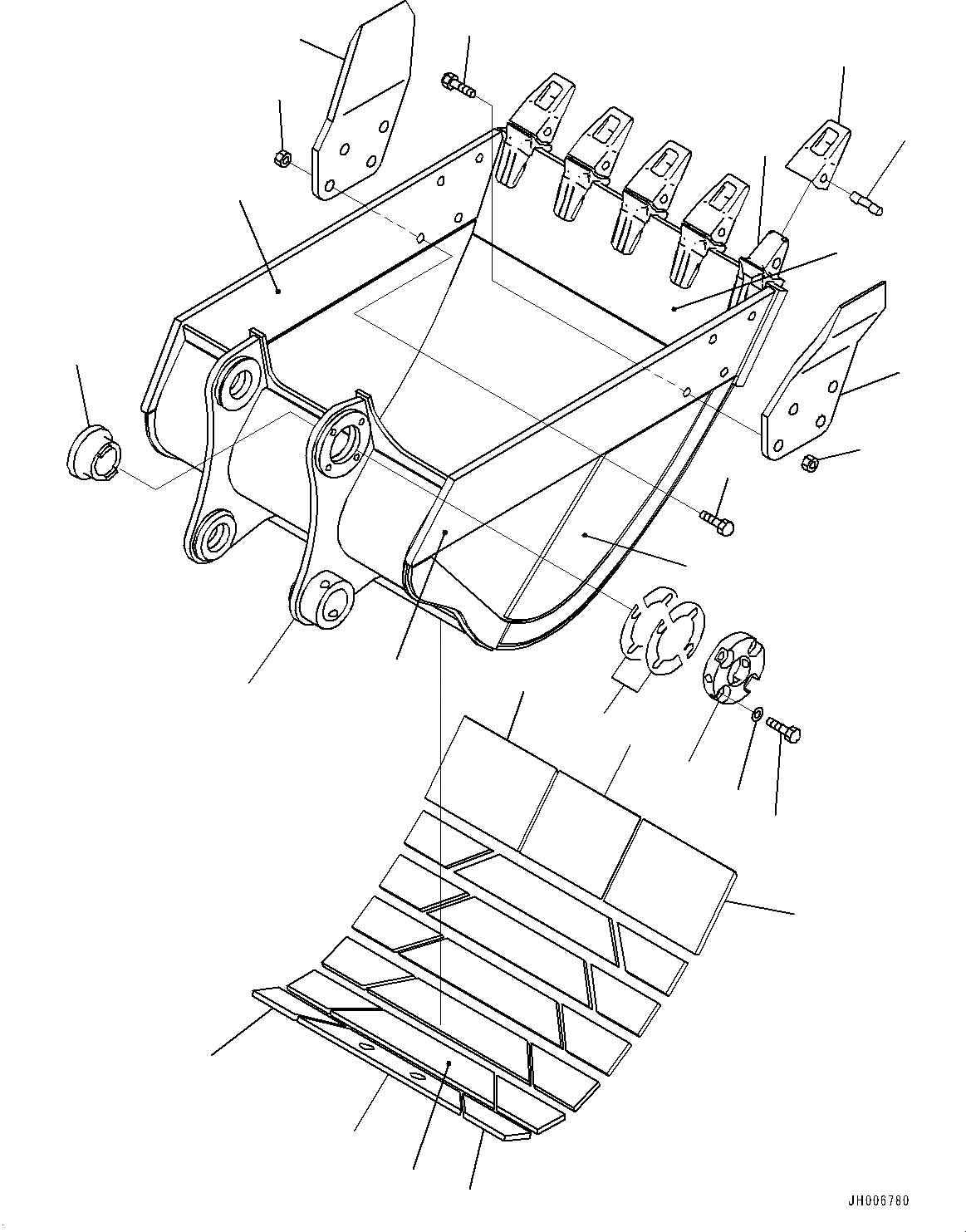 JH006780