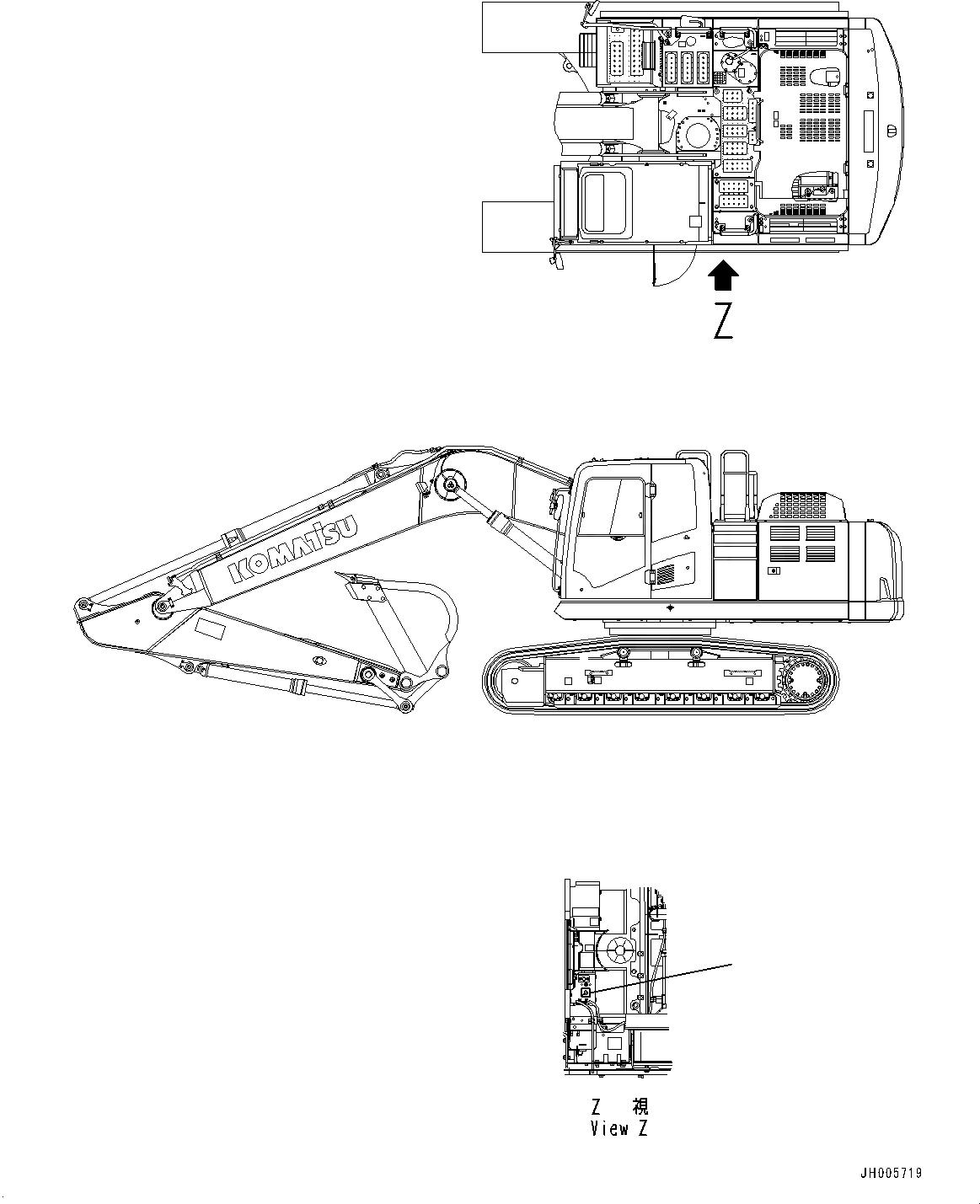 Z

KOMATSU

Z 視
View Z

JH005719