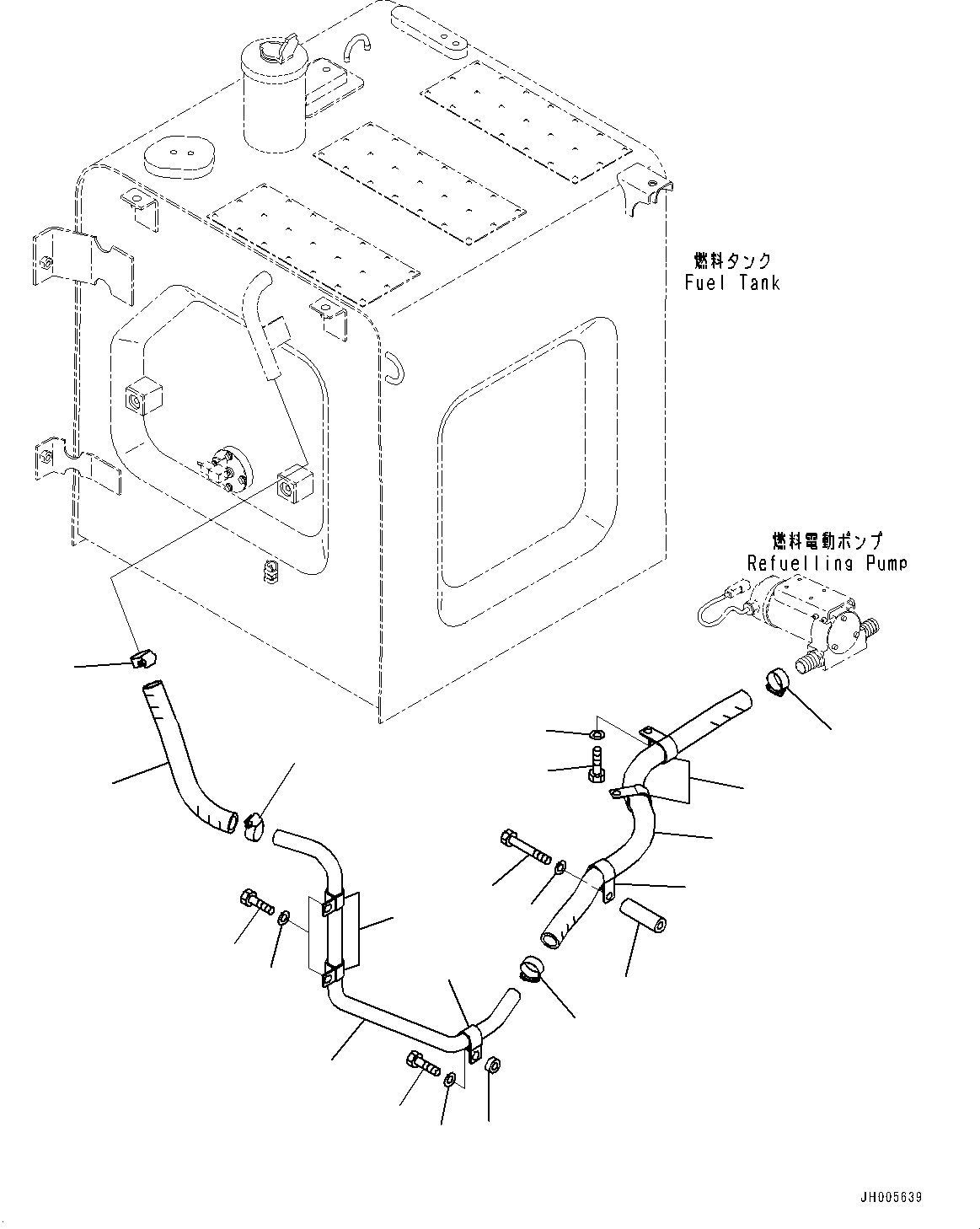 燃料タンク
Fuel Tank

燃料電動ポンプ
Refuelling Pump

JH005639