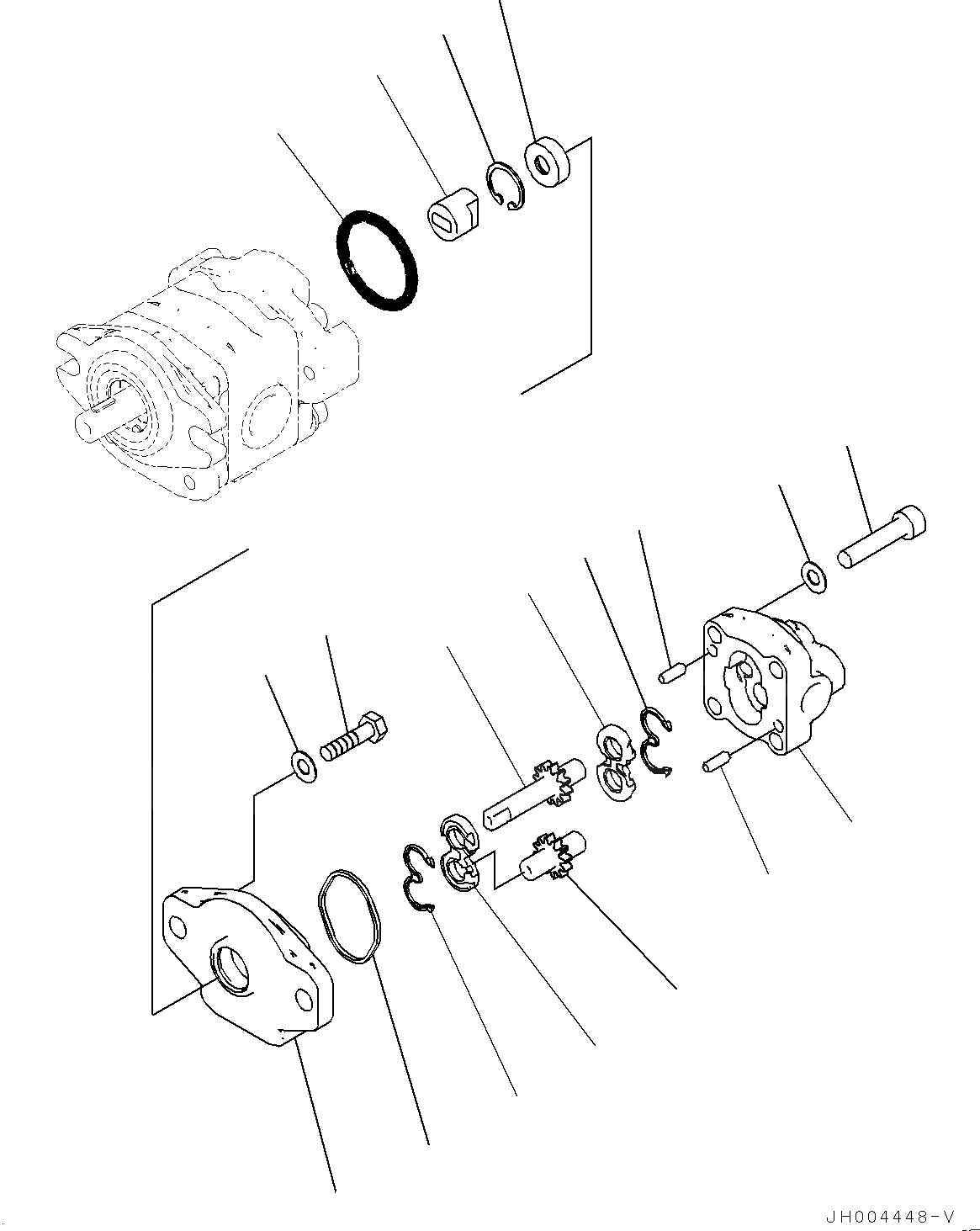 JH004448-V