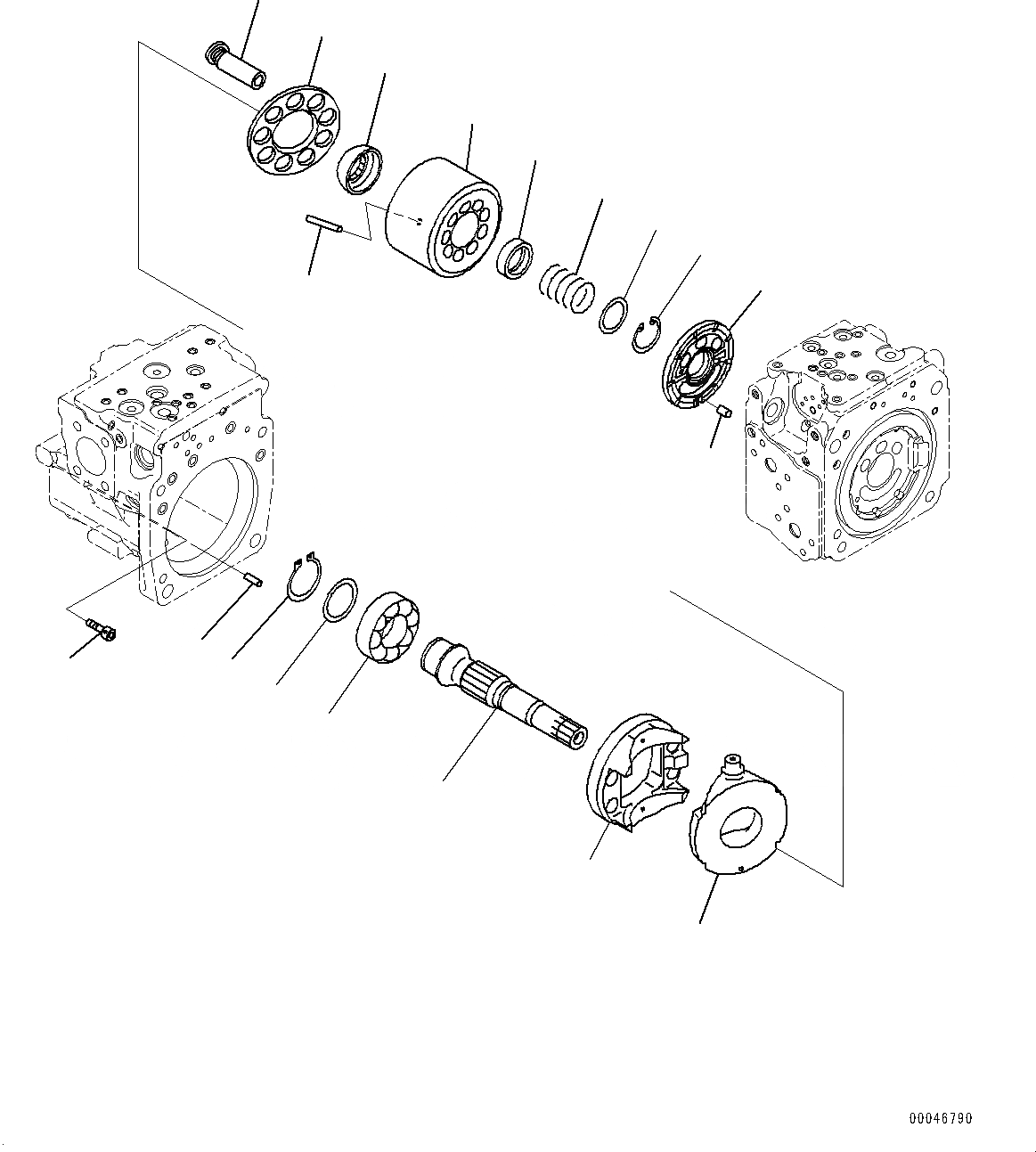 00046790