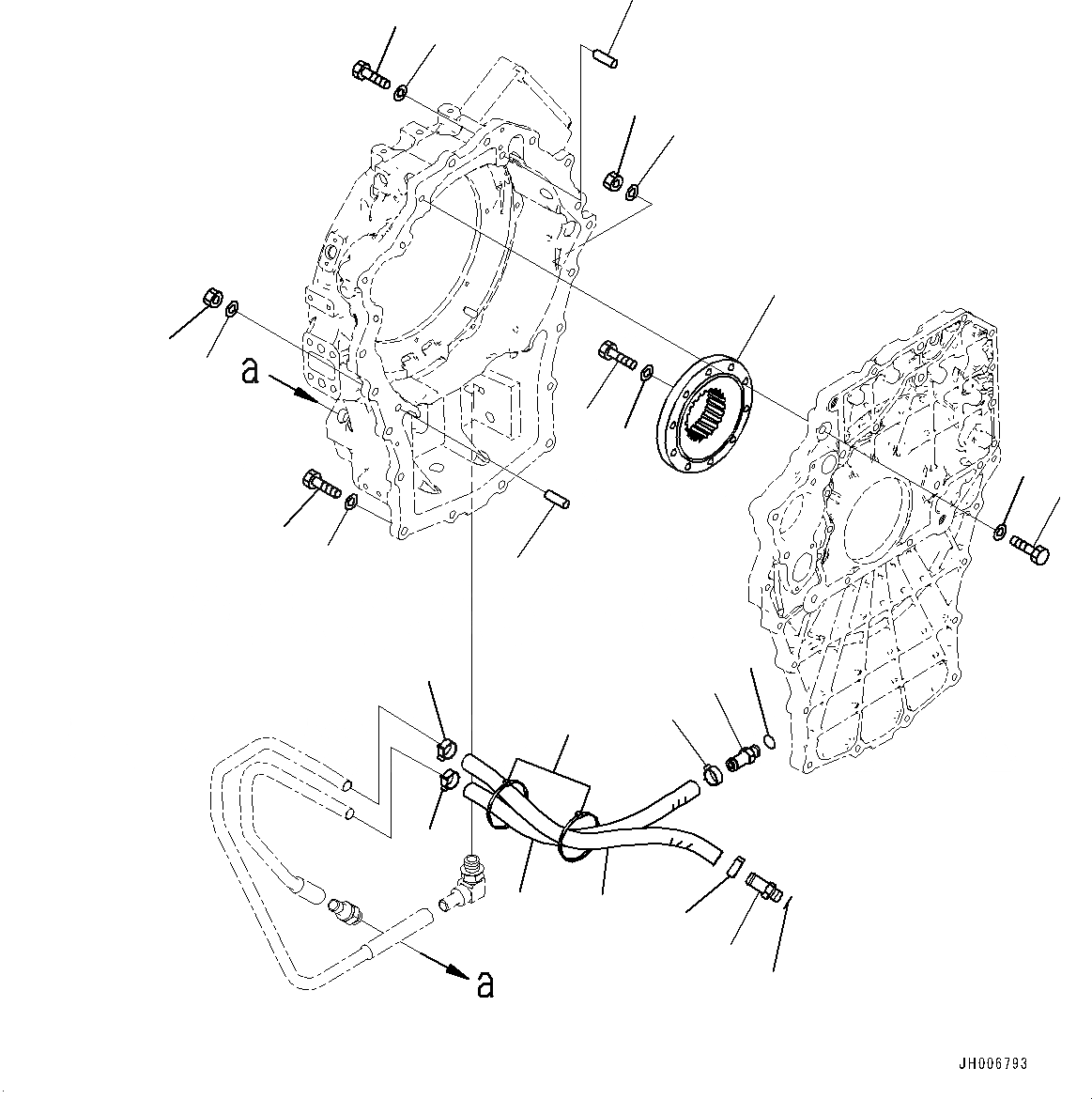 a

a

JH006793