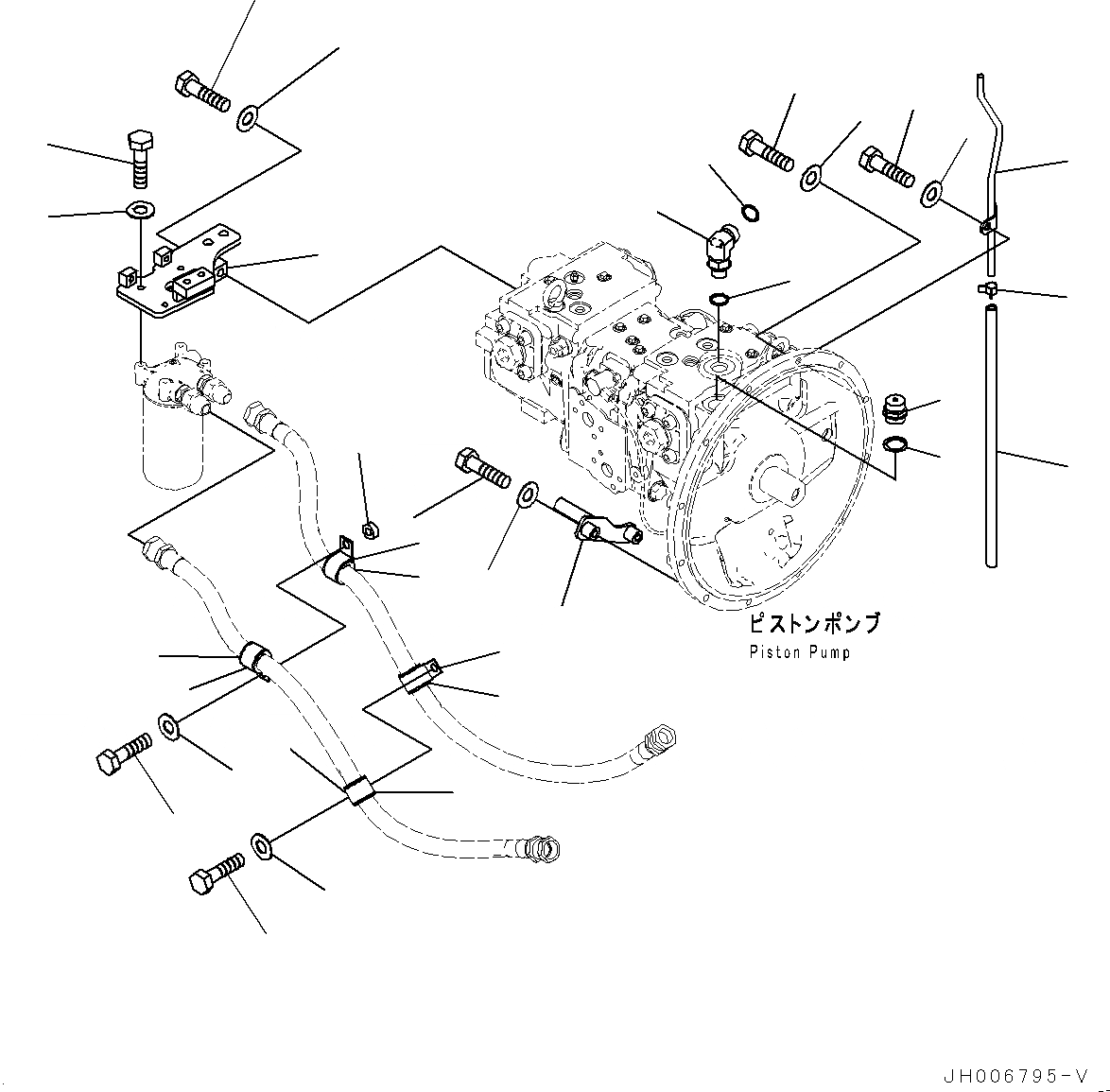 ピストンポンプ
Piston Pump

JH006795-V