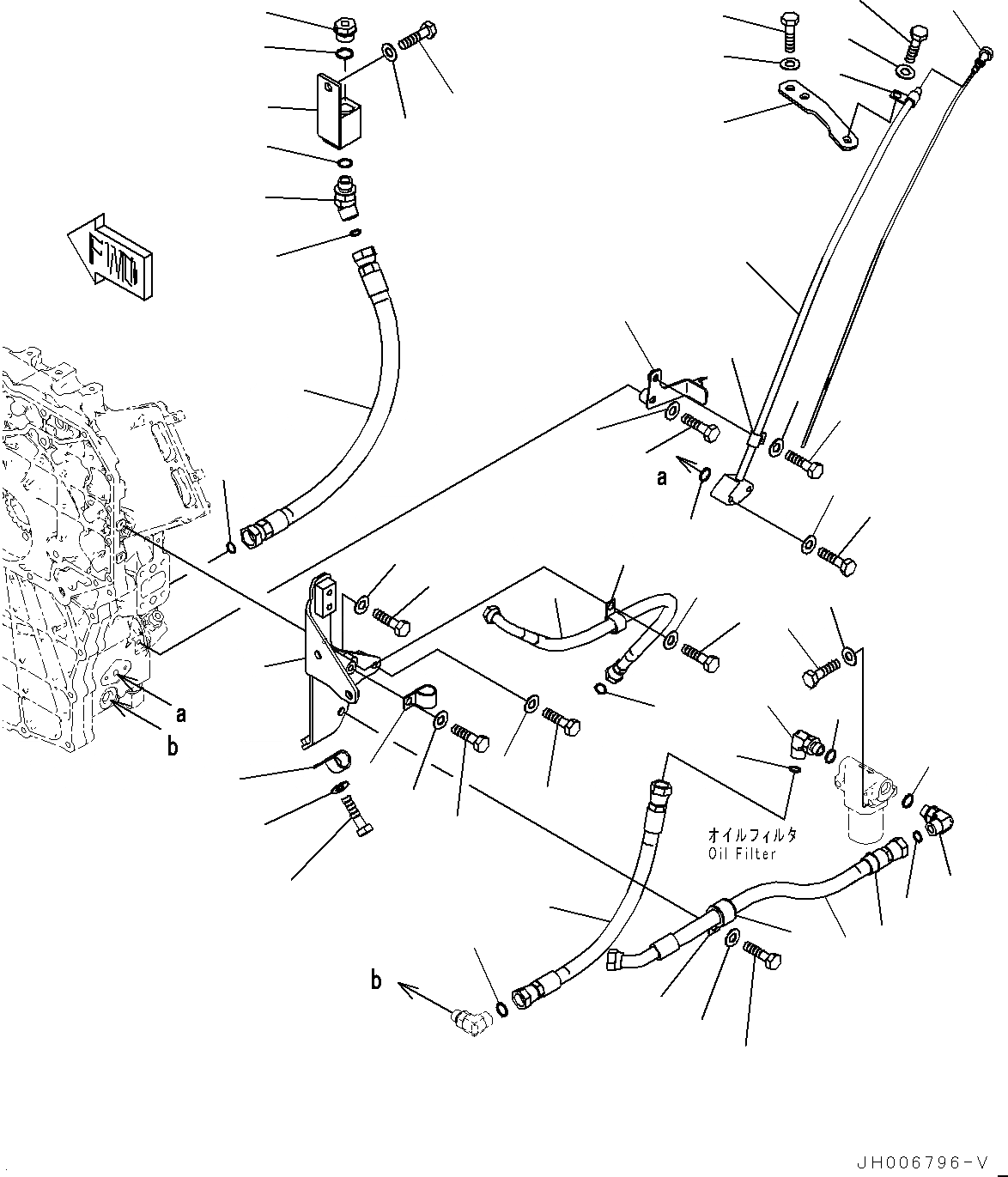 FWD

a

a

b

オイルフィルタ
Oil Filter

b

JH006796-V