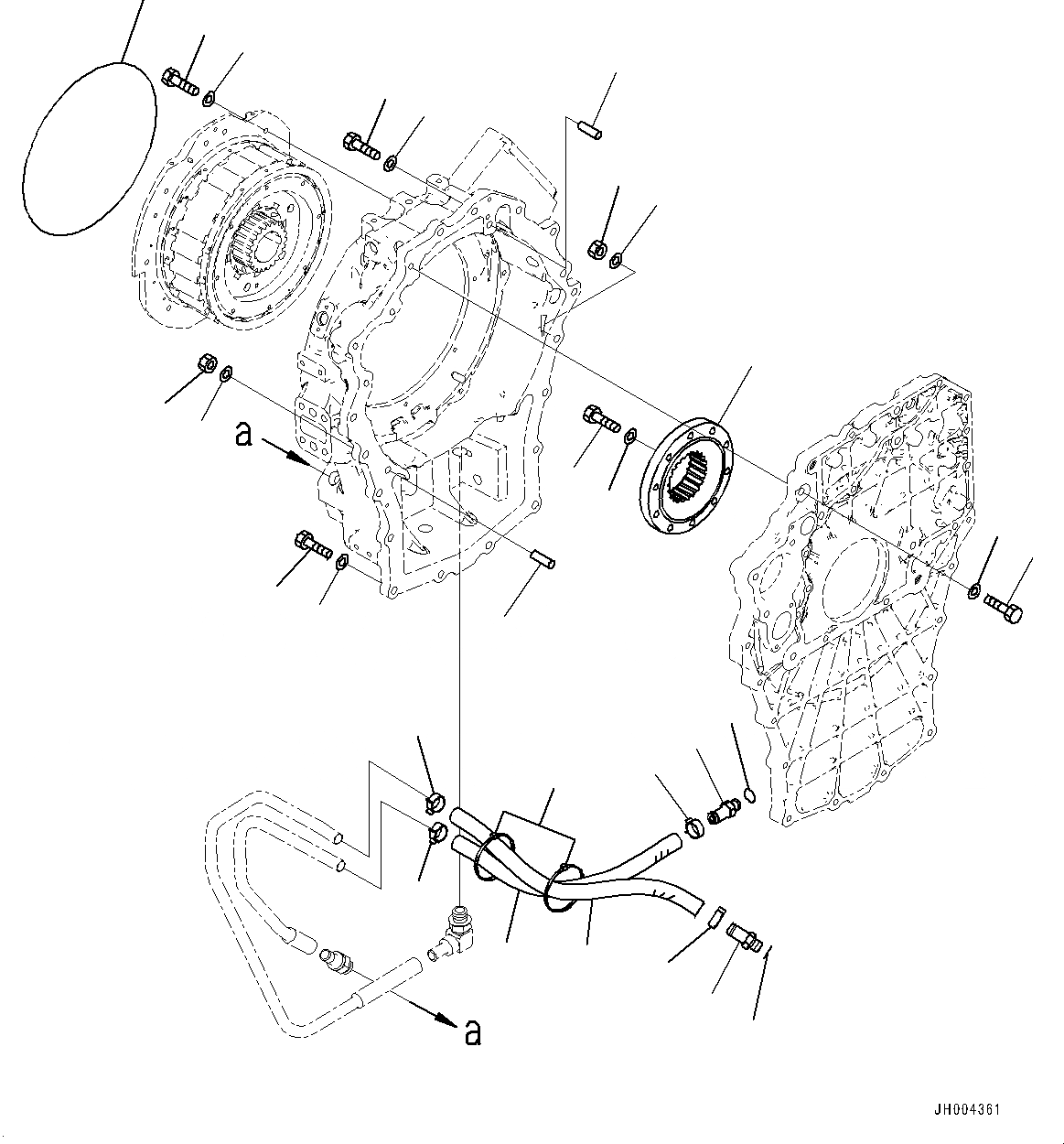 a

a

JH004361