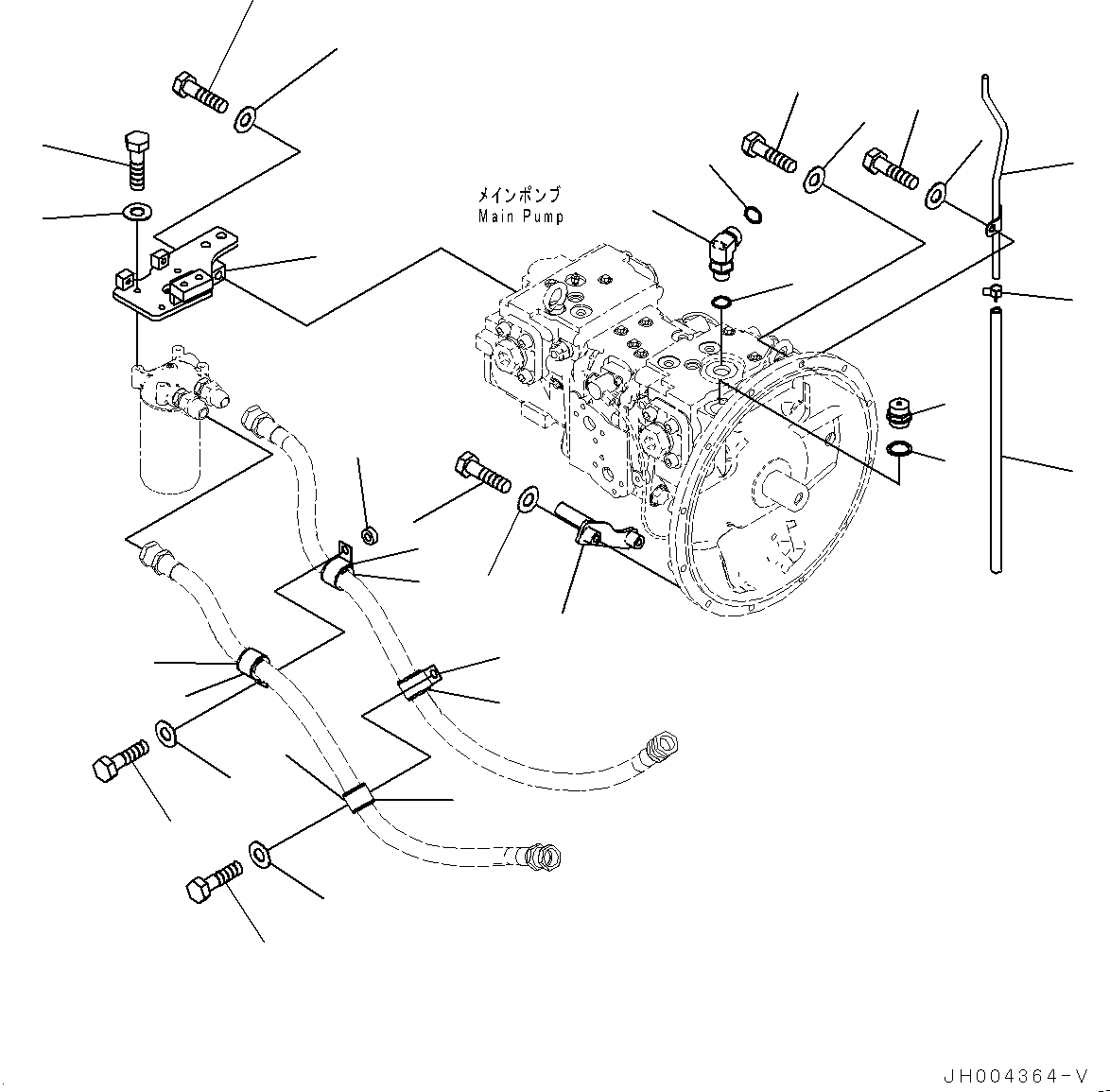 メインポンプ
Main Pump

JH004364-V