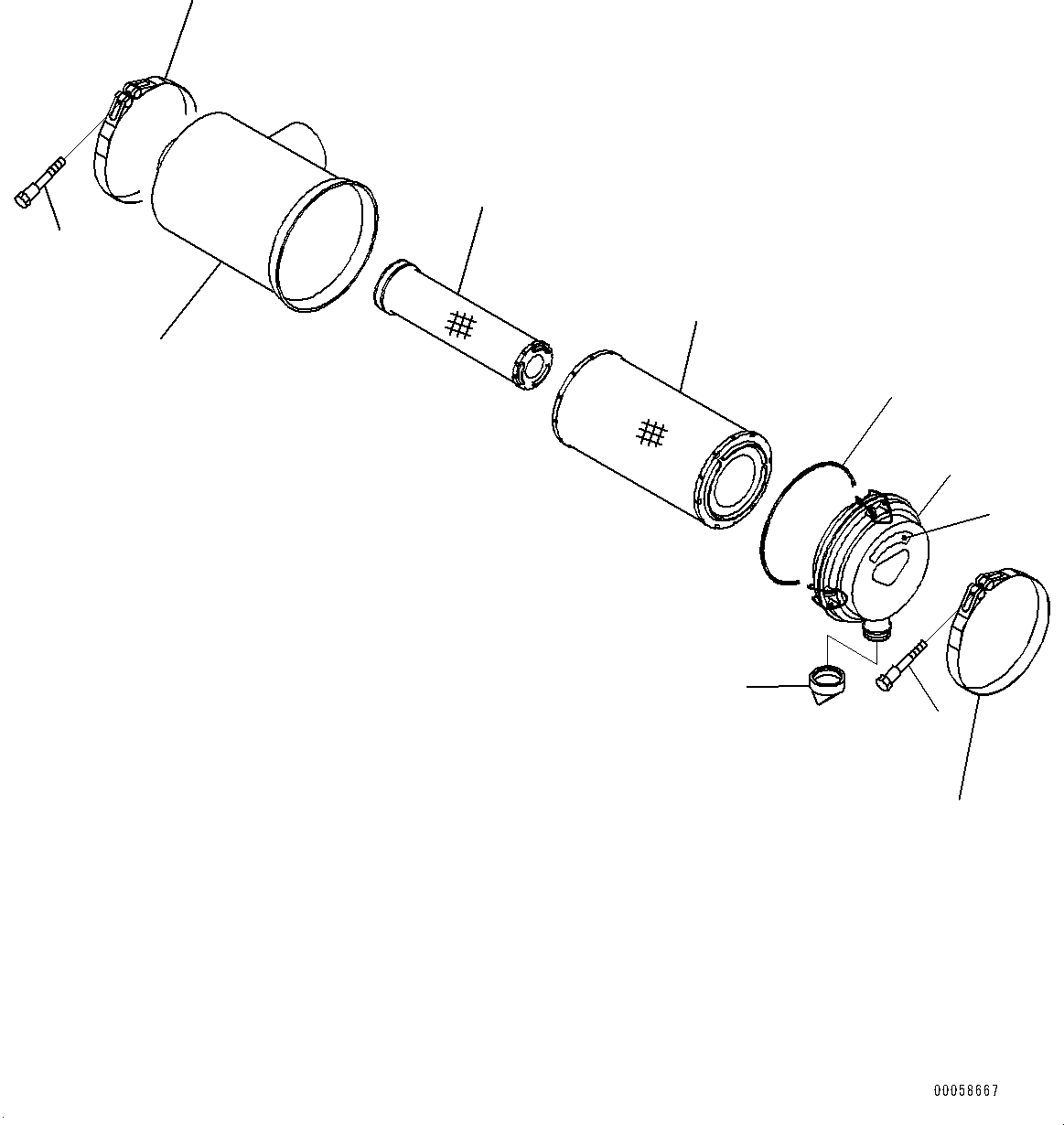 00058667